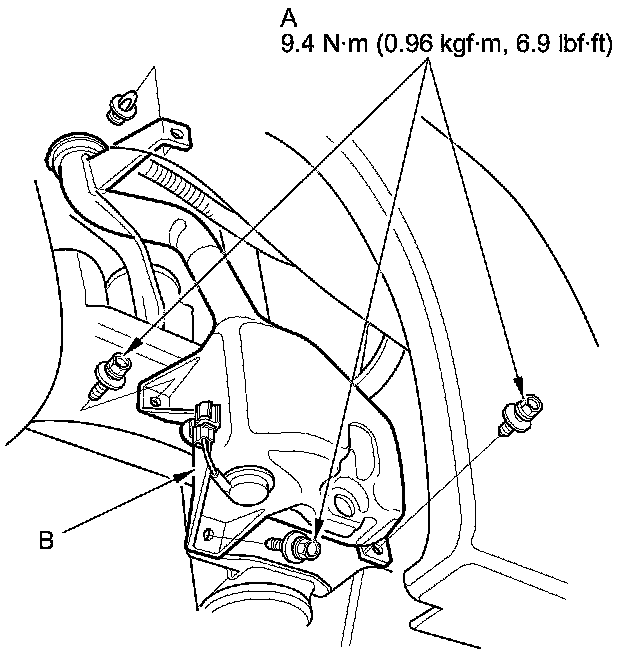 A
9.4 N·m (0.96 kgf·m, 6.9 lbf·ft)

B