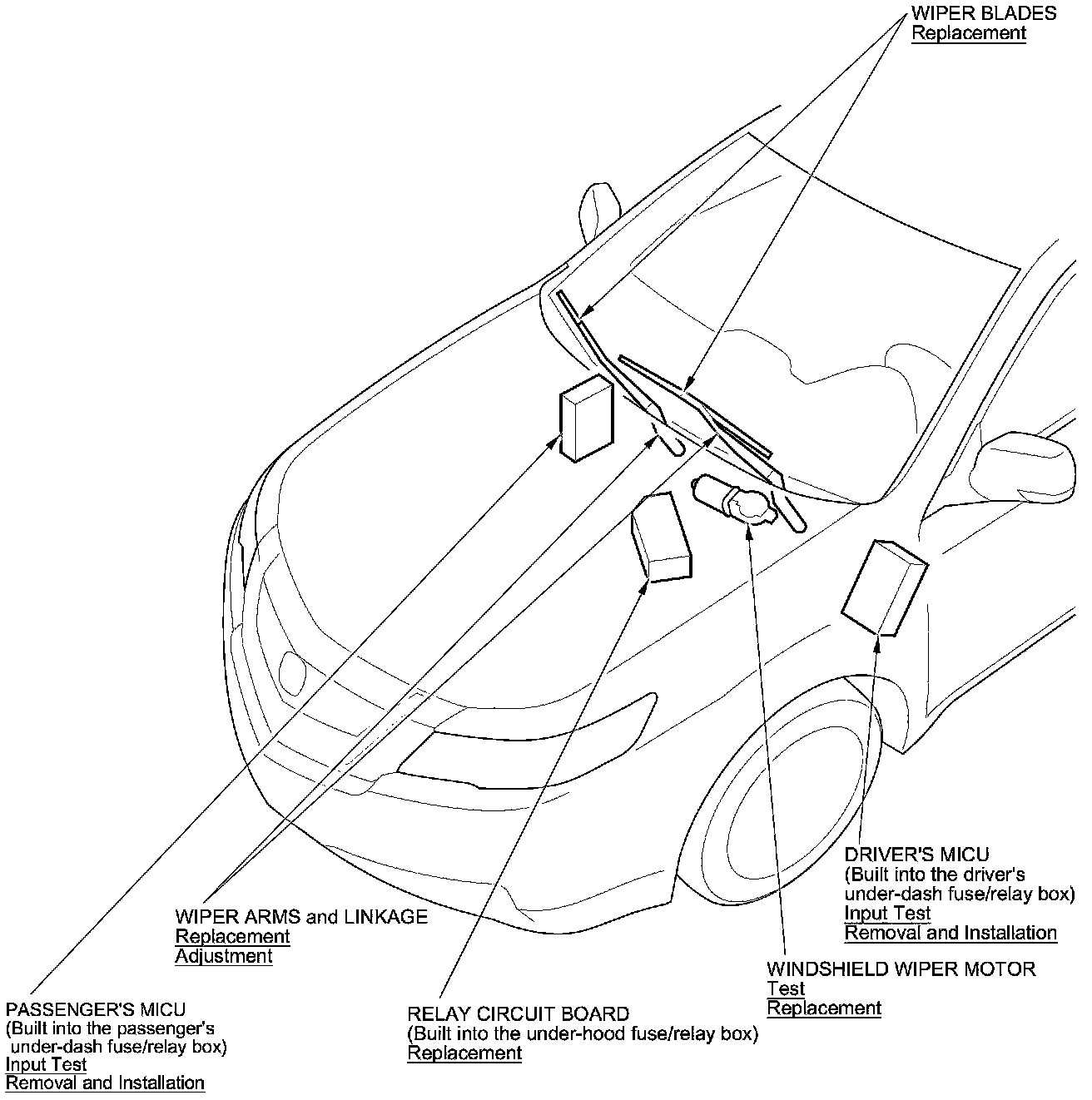 WIPER BLADES
Replacement

DRIVER'S MICU
(Built into the driver's under-dash fuse/relay box)
Input Test
Removal and Installation

WIPER ARMS and LINKAGE
Replacement
Adjustment

WINDSHIELD WIPER MOTOR
Test
Replacement

PASSENGER'S MICU
(Built into the passenger's under-dash fuse/relay box)
Input Test
Removal and Installation

RELAY CIRCUIT BOARD
(Built into the under-hood fuse/relay box)
Replacement