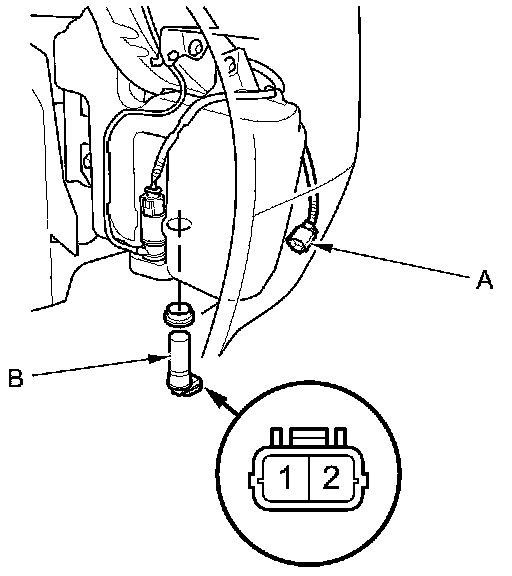 A

B

1 2