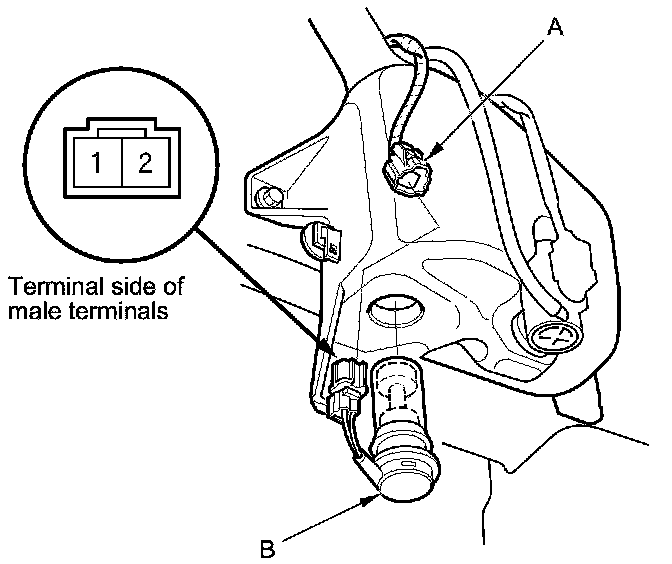 A

1 2

Terminal side of male terminals

B