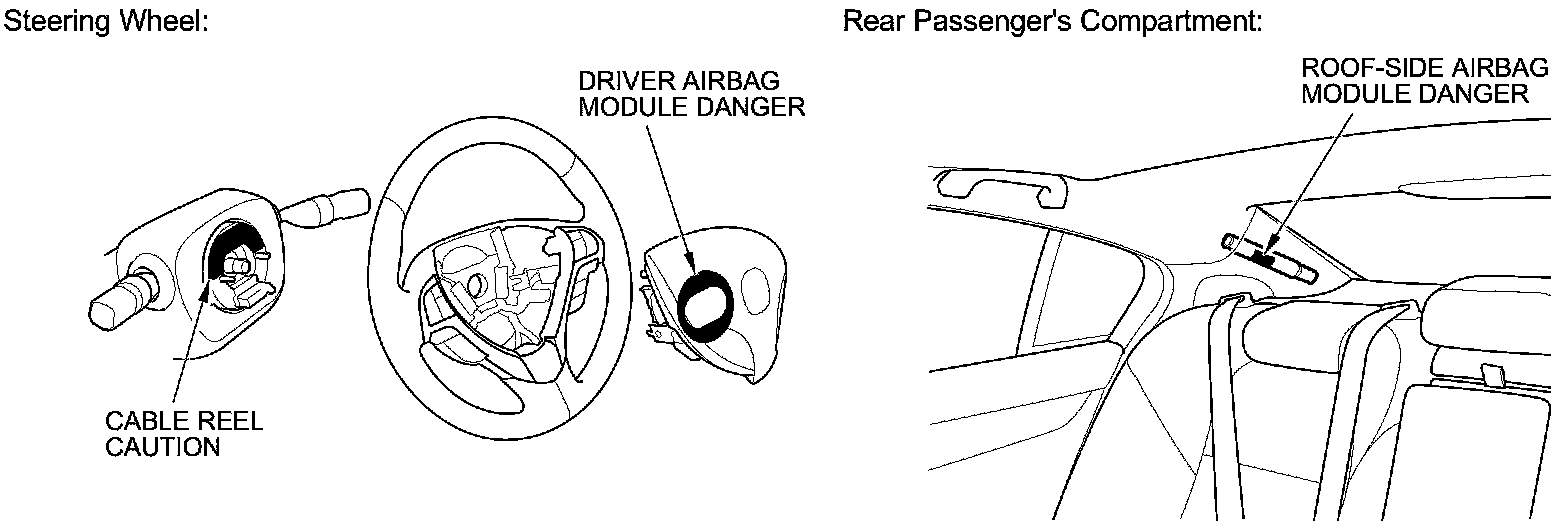 Steering Wheel:

DRIVER AIRBAG MODULE DANGER

CABLE REEL CAUTION

Rear Passenger's Compartment:

ROOF-SIDE AIRBAG MODULE DANGER