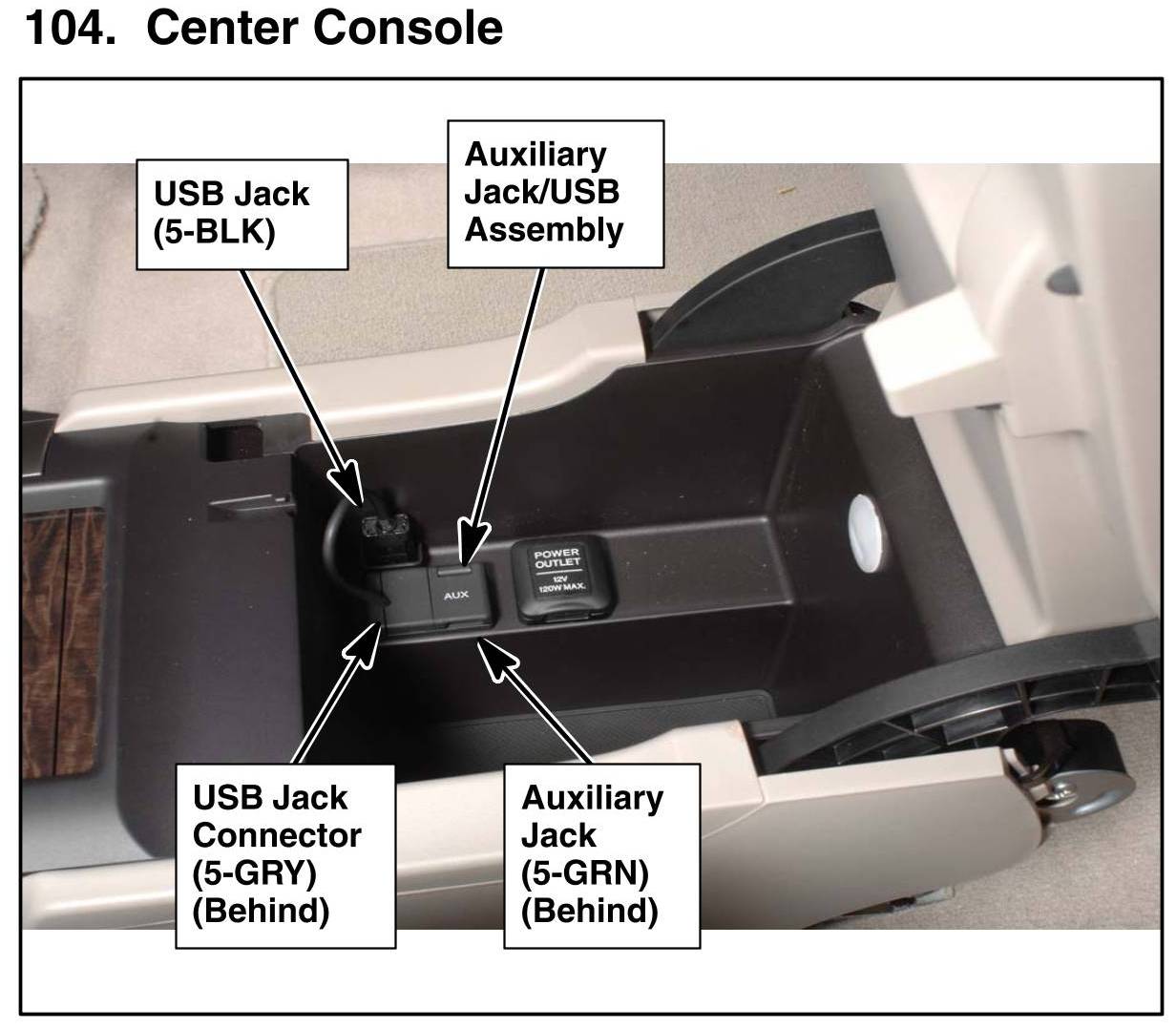 104. Center Console

USB Jack (5-BLK)

Auxiliary Jack/USB Assembly

AUX

POWER OUTLET 12V 120W MAX.

USB Jack Connector (5-GRY) (Behind)

Auxiliary Jack (5-GRN) (Behind)