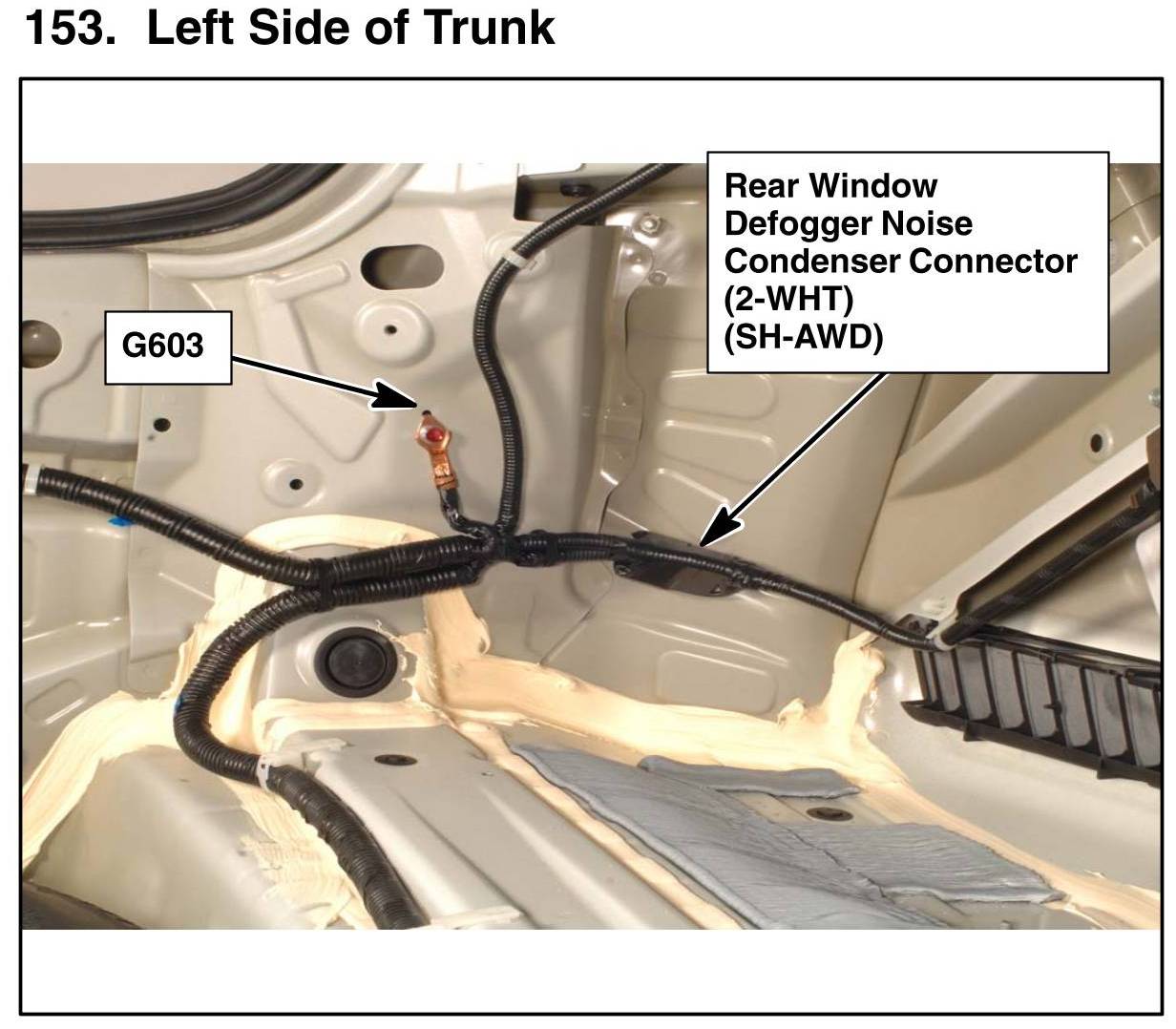 153. Left Side of Trunk

G603

Rear Window Defogger Noise Condenser Connector (2-WHT) (SH-AWD)