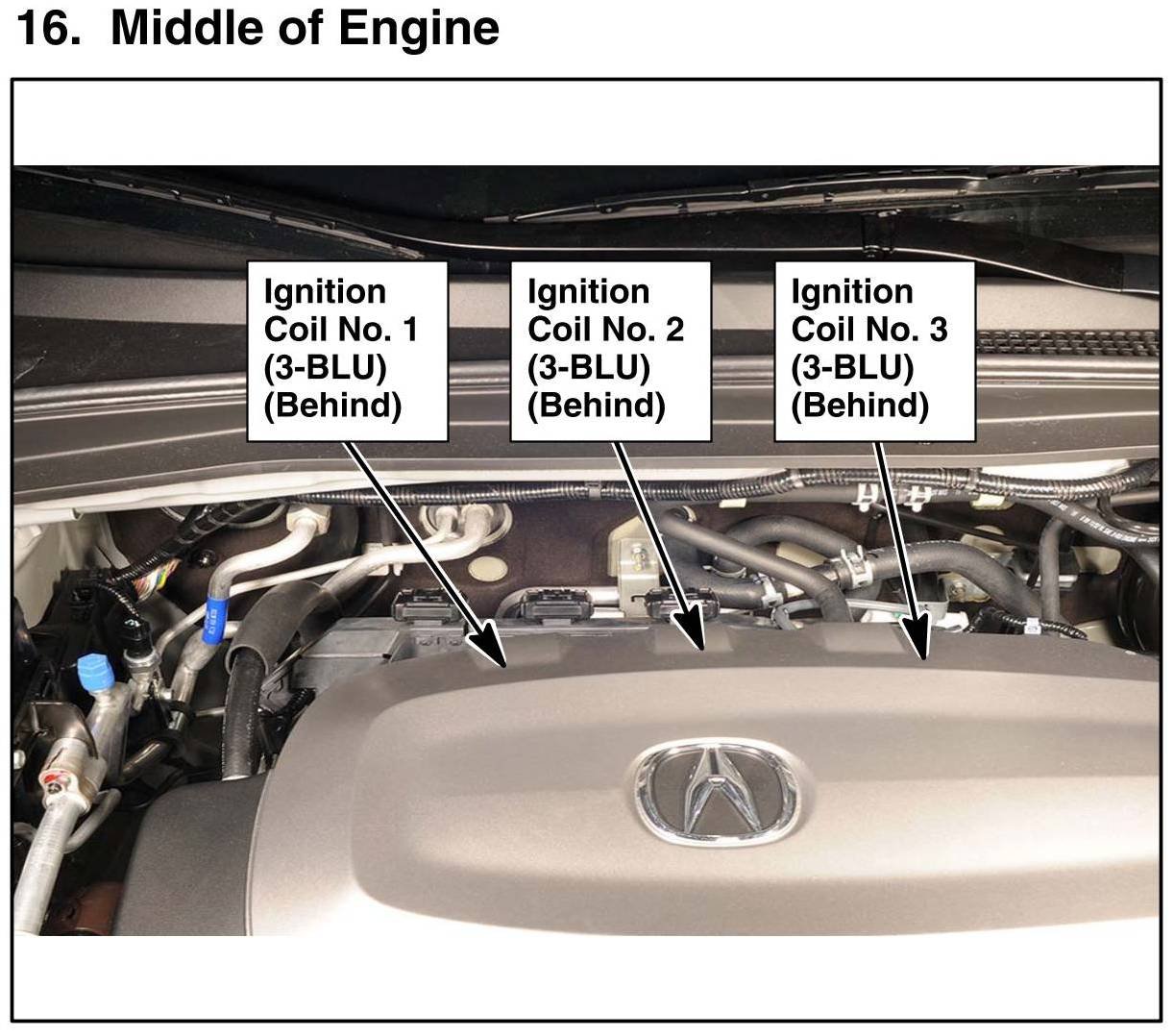 16. Middle of Engine

Ignition Coil No. 1 (3-BLU) (Behind)

Ignition Coil No. 2 (3-BLU) (Behind)

Ignition Coil No. 3 (3-BLU) (Behind)