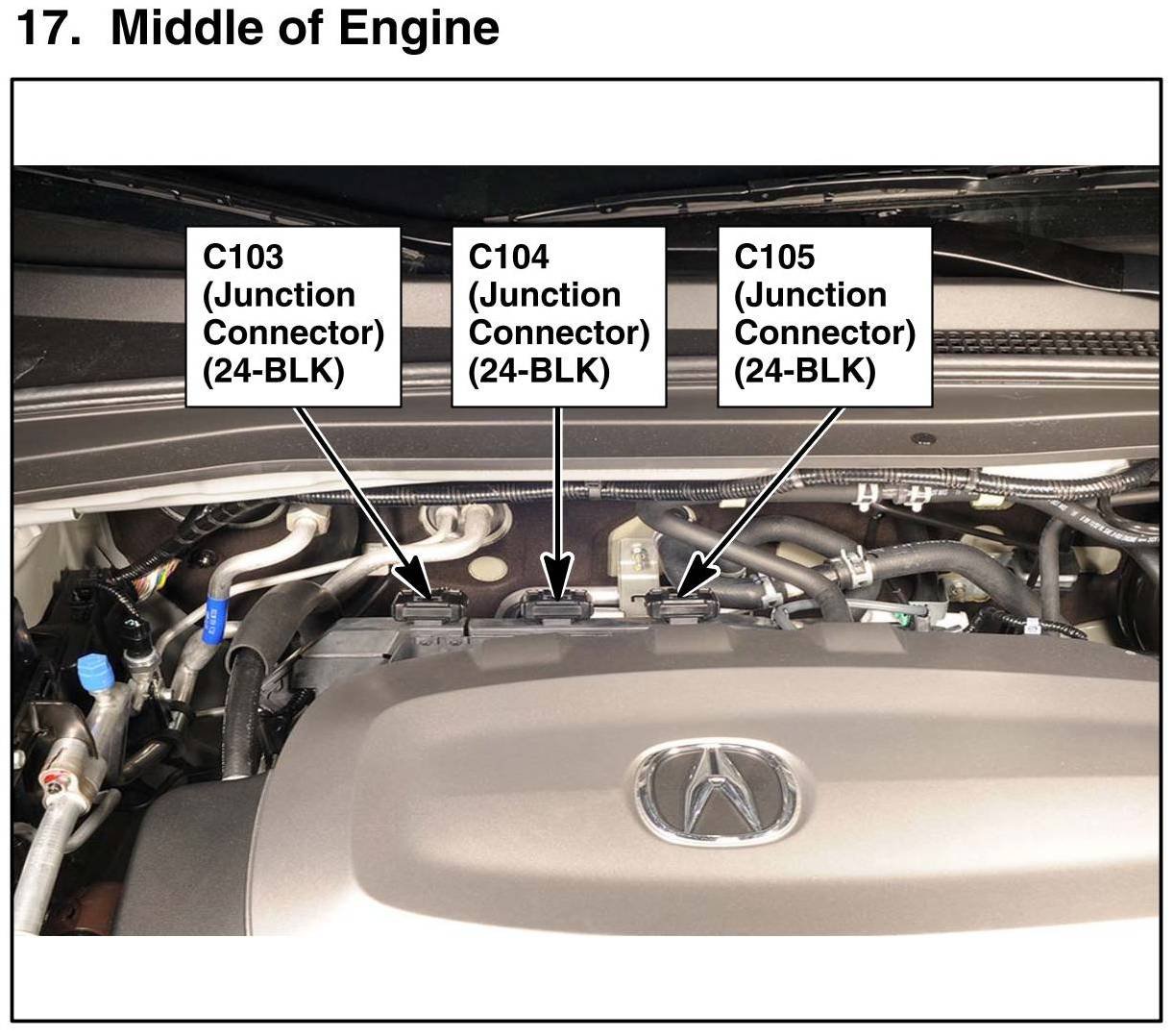 17. Middle of Engine

C103 (Junction Connector) (24-BLK)

C104 (Junction Connector) (24-BLK)

C105 (Junction Connector) (24-BLK)