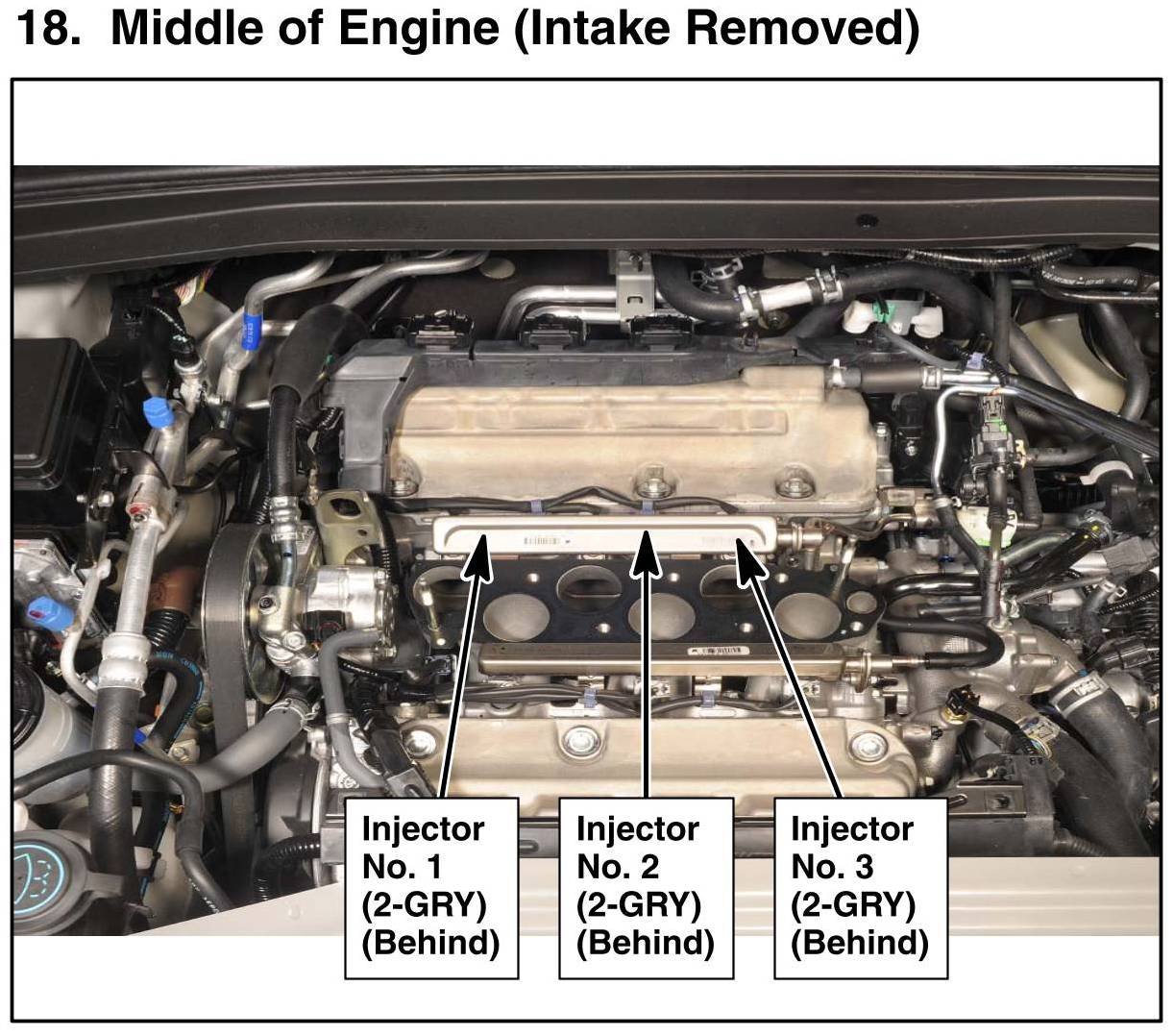 18. Middle of Engine (Intake Removed)

Injector No. 1 (2-GRY) (Behind)

Injector No. 2 (2-GRY) (Behind)

Injector No. 3 (2-GRY) (Behind)