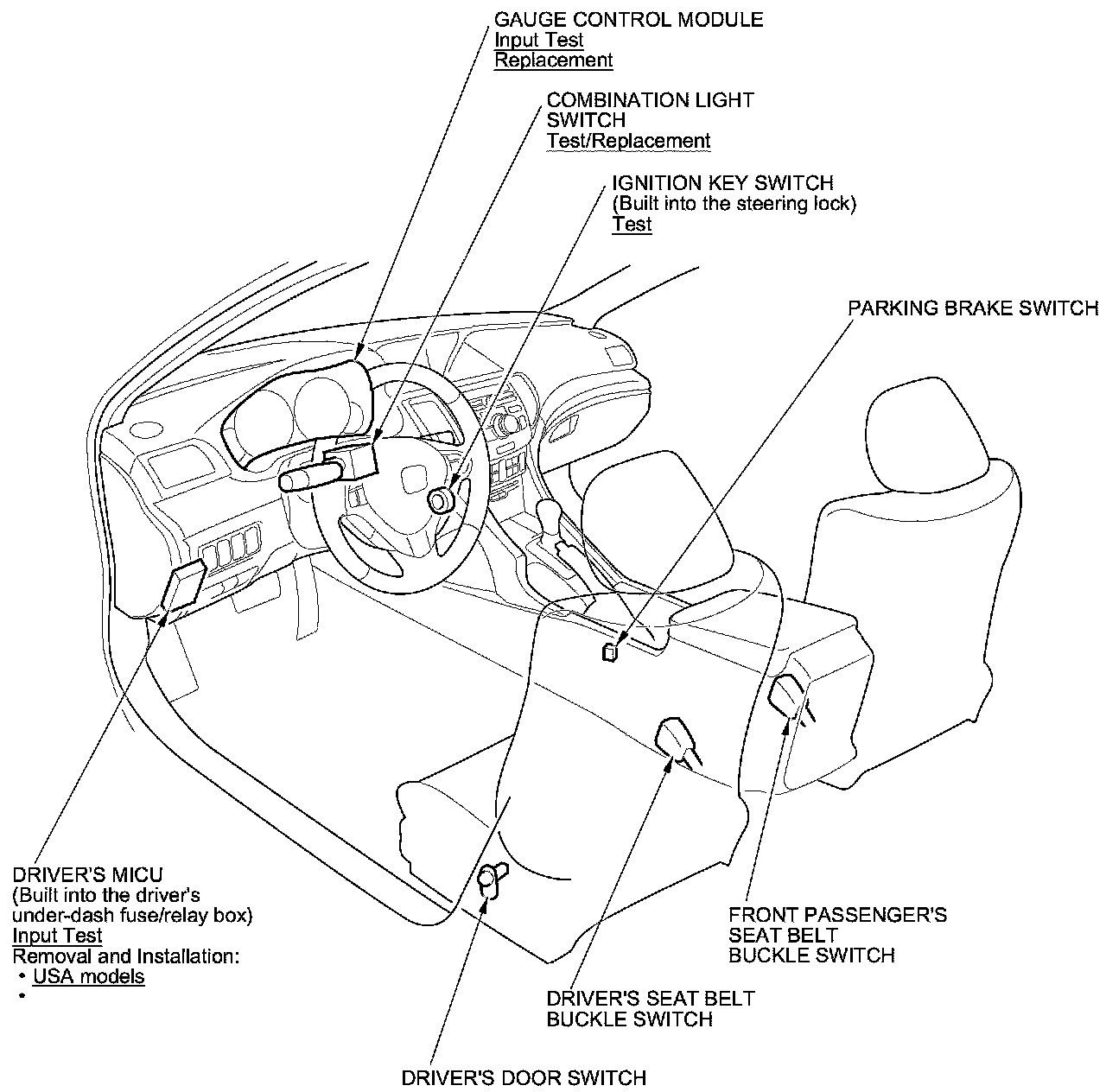 GAUGE CONTROL MODULE
Input Test
Replacement

COMBINATION LIGHT SWITCH
Test/Replacement

IGNITION KEY SWITCH
(Built into the steering lock)
Test

PARKING BRAKE SWITCH

DRIVER'S MICU
(Built into the driver's under-dash fuse/relay box)
Input Test
Removal and Installation:
• USA models
•

FRONT PASSENGER'S SEAT BELT BUCKLE SWITCH

DRIVER'S SEAT BELT BUCKLE SWITCH

DRIVER'S DOOR SWITCH