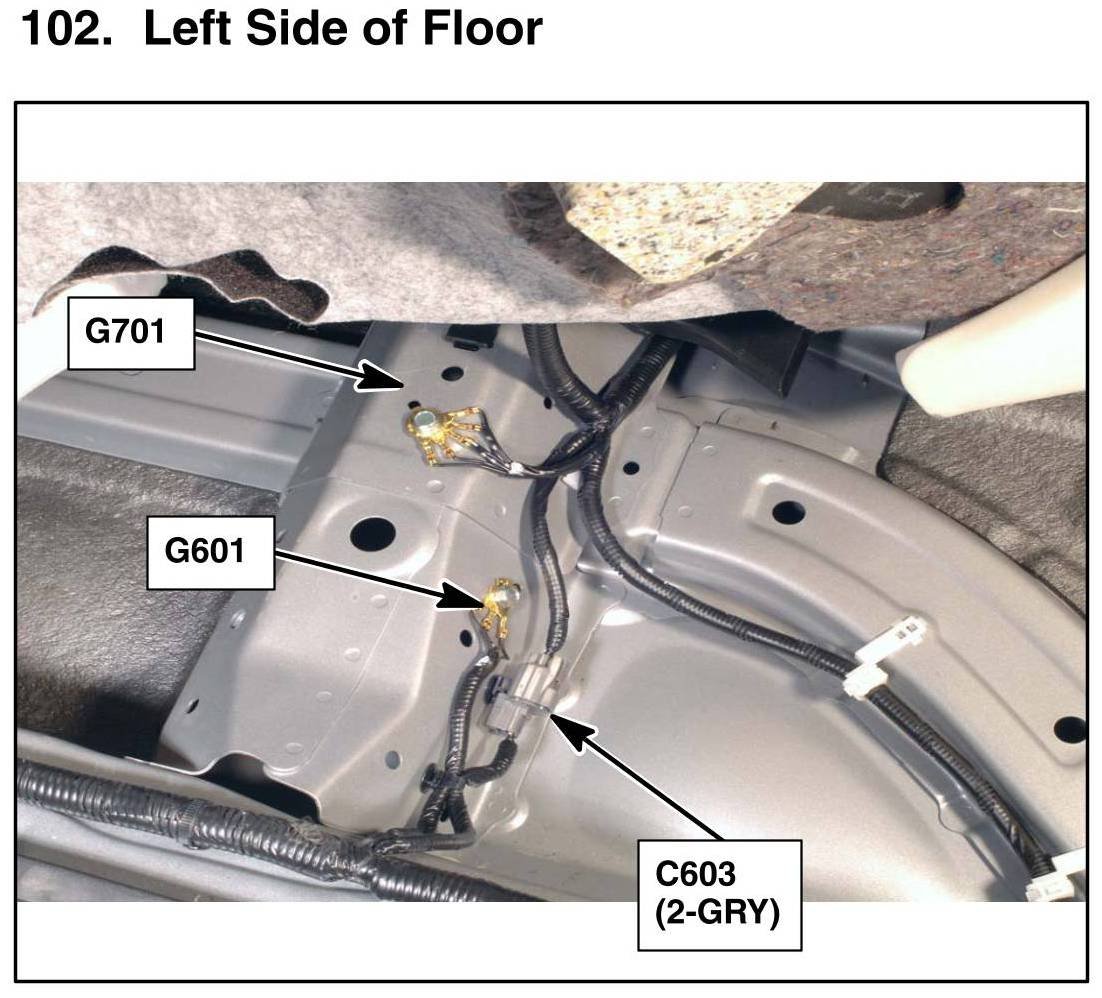 102. Left Side of Floor

G701

G601

C603
(2-GRY)