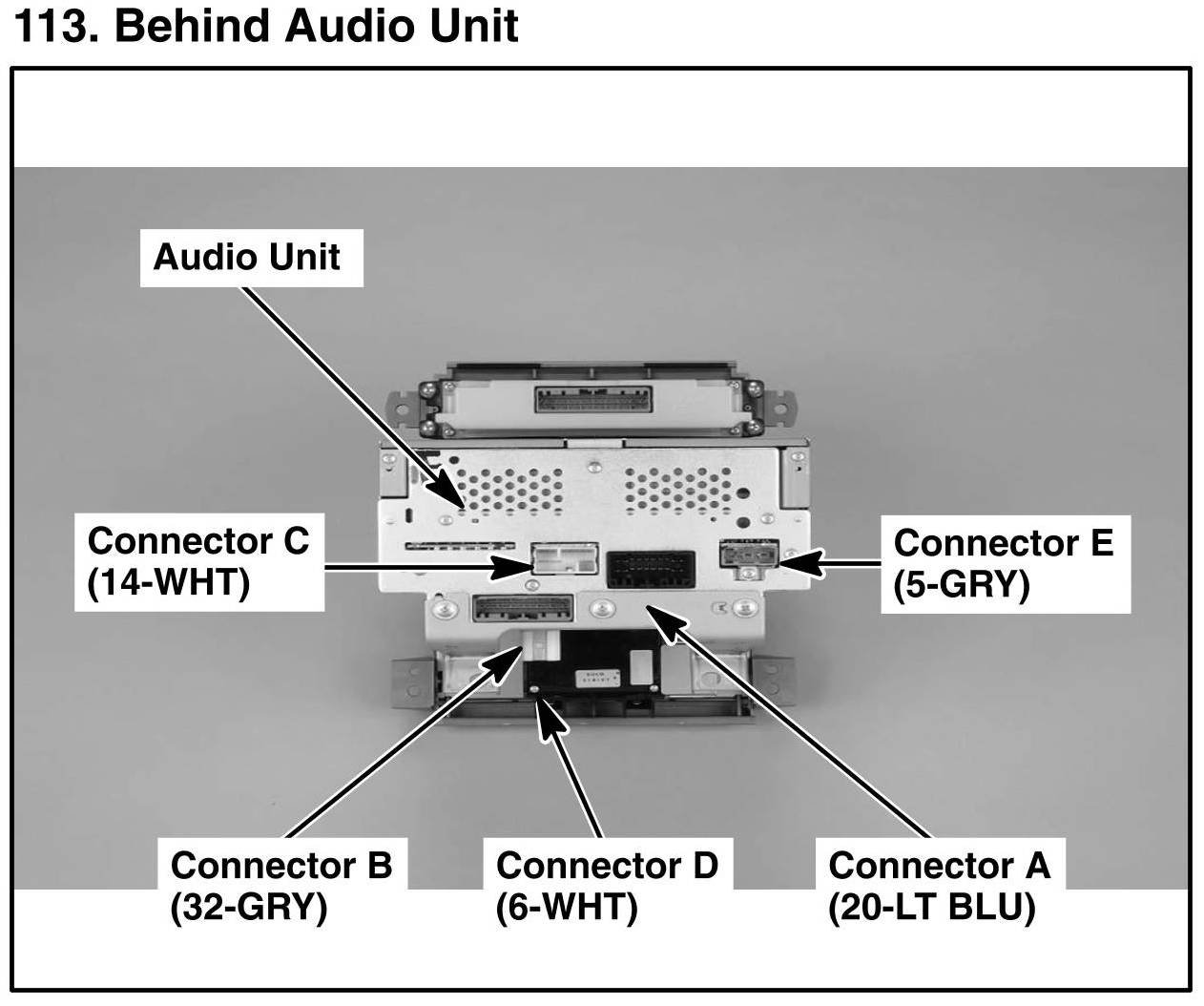 113. Behind Audio Unit

Audio Unit

Connector C
(14-WHT)

Connector E
(5-GRY)

Connector B
(32-GRY)

Connector D
(6-WHT)

Connector A
(20-LT BLU)