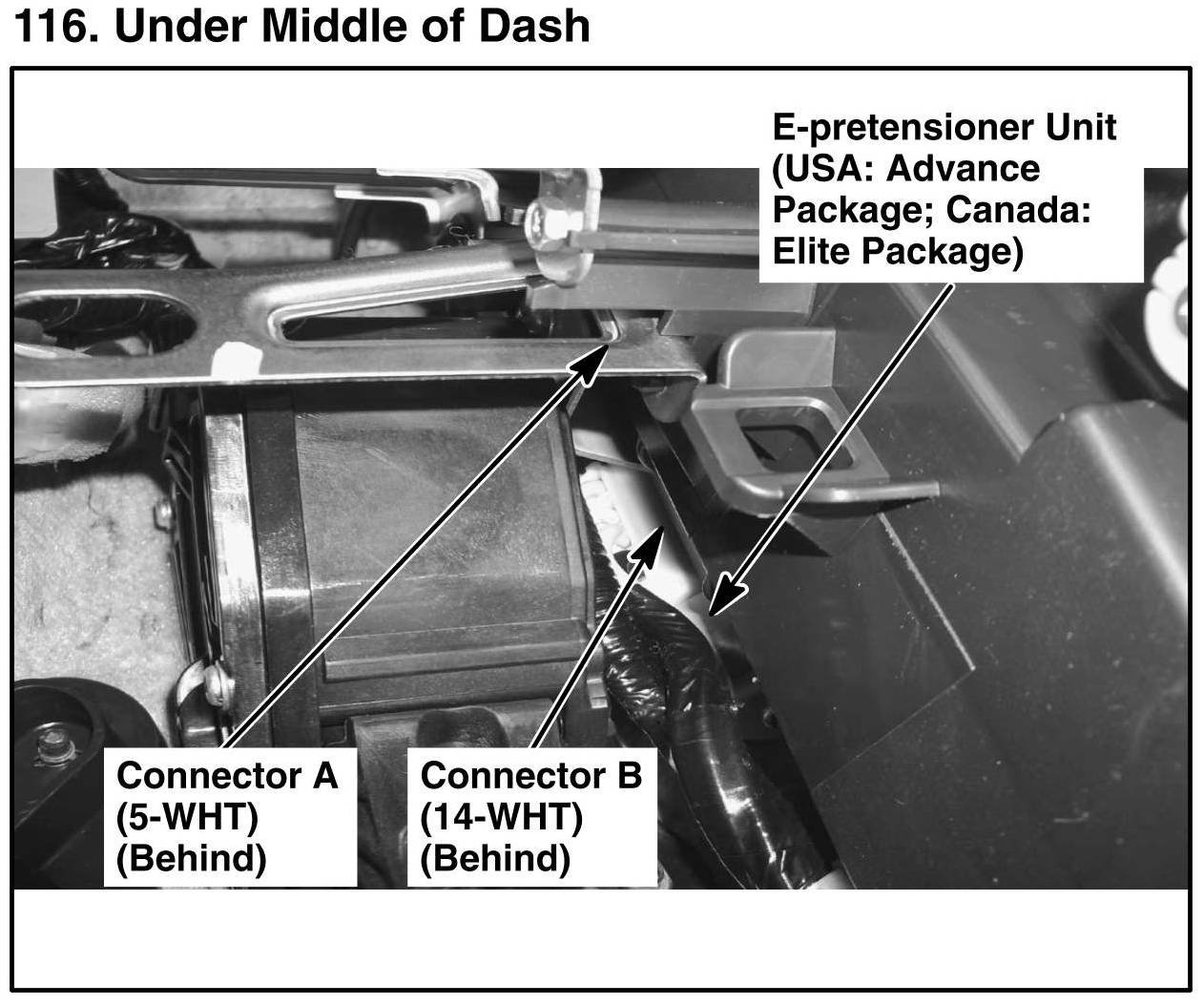 116. Under Middle of Dash

E-pretensioner Unit (USA: Advance Package; Canada: Elite Package)

Connector A (5-WHT) (Behind)

Connector B (14-WHT) (Behind)