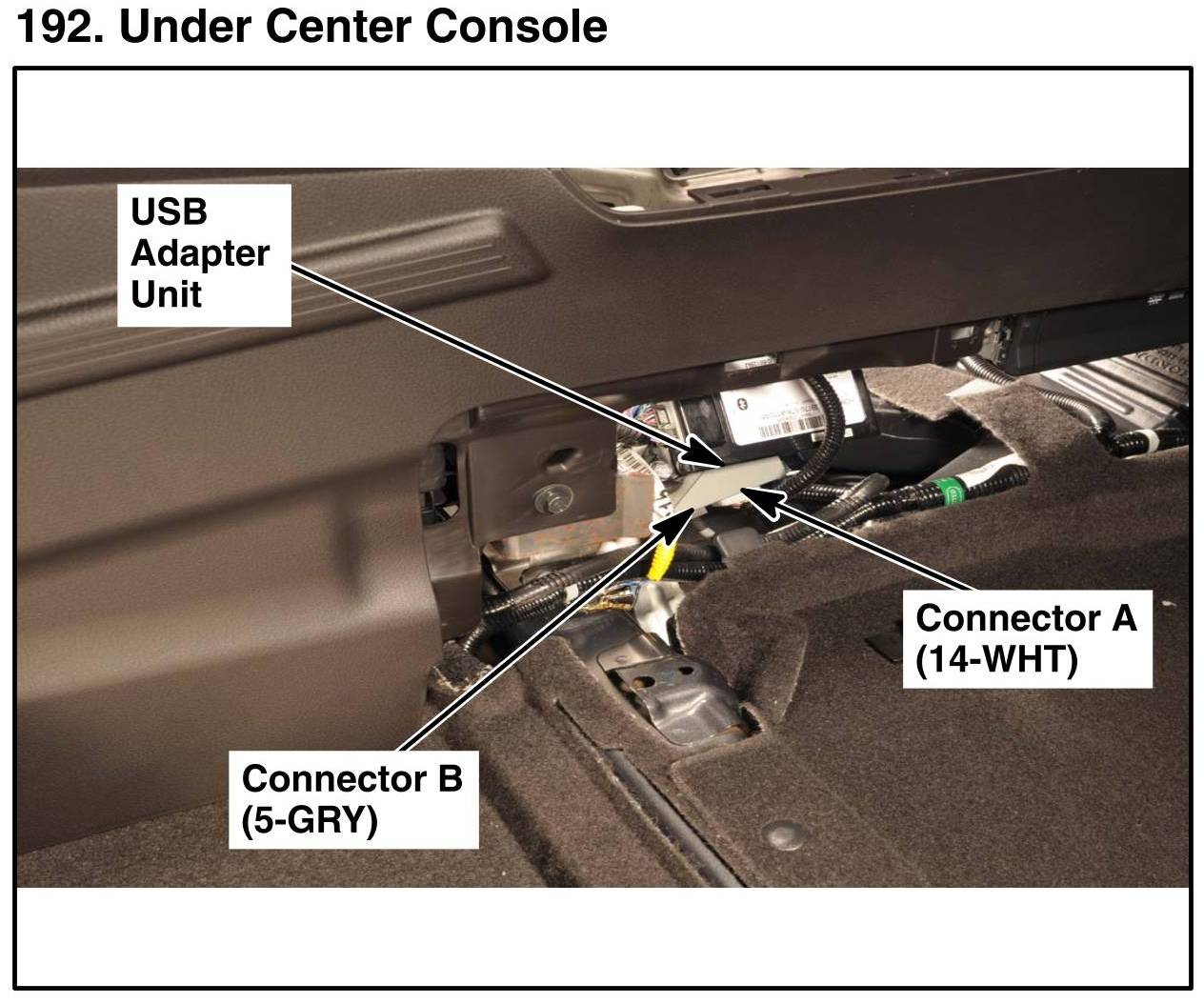 192. Under Center Console

USB Adapter Unit

Connector A (14-WHT)

Connector B (5-GRY)