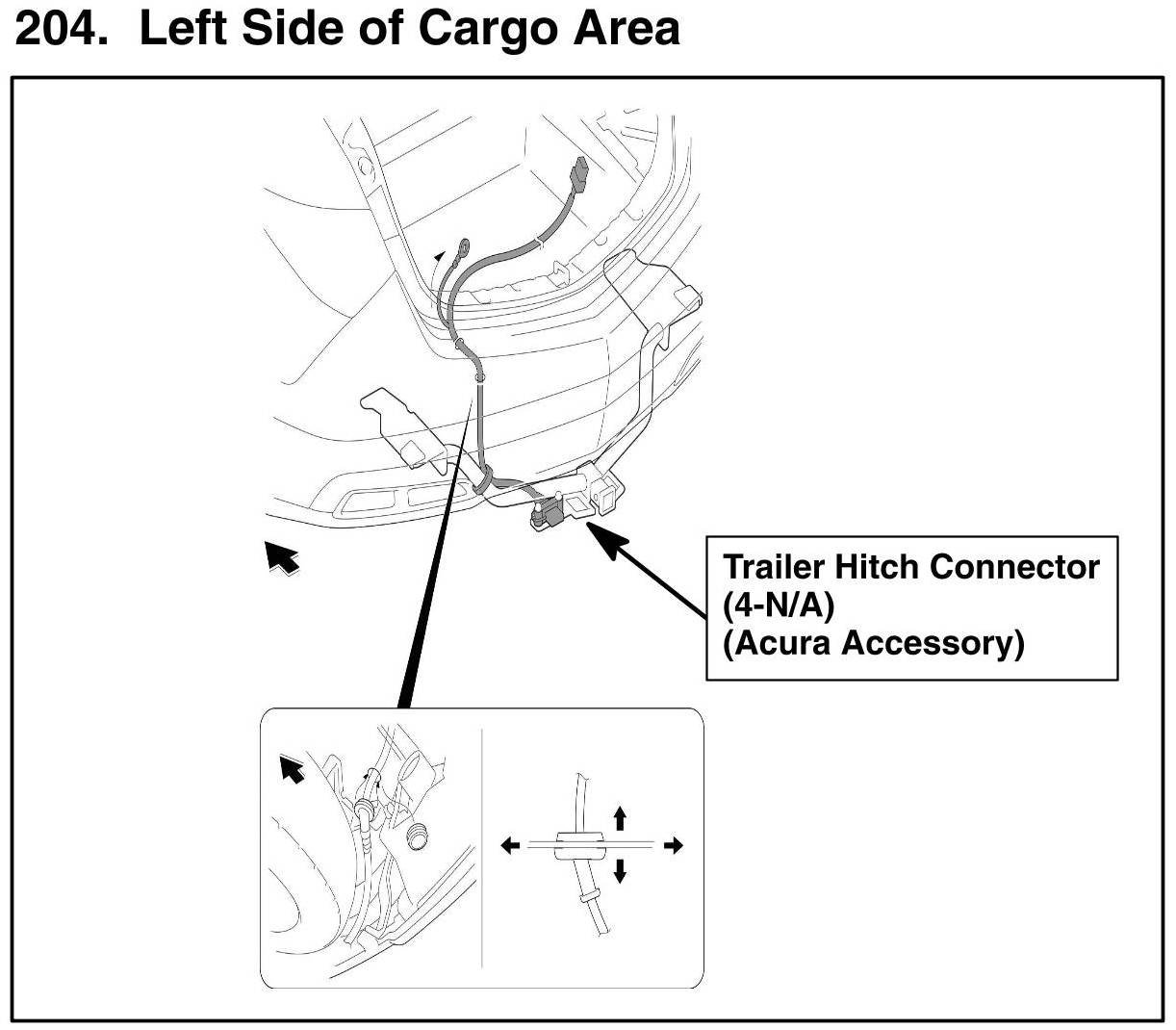 204. Left Side of Cargo Area

Trailer Hitch Connector (4-N/A) (Acura Accessory)