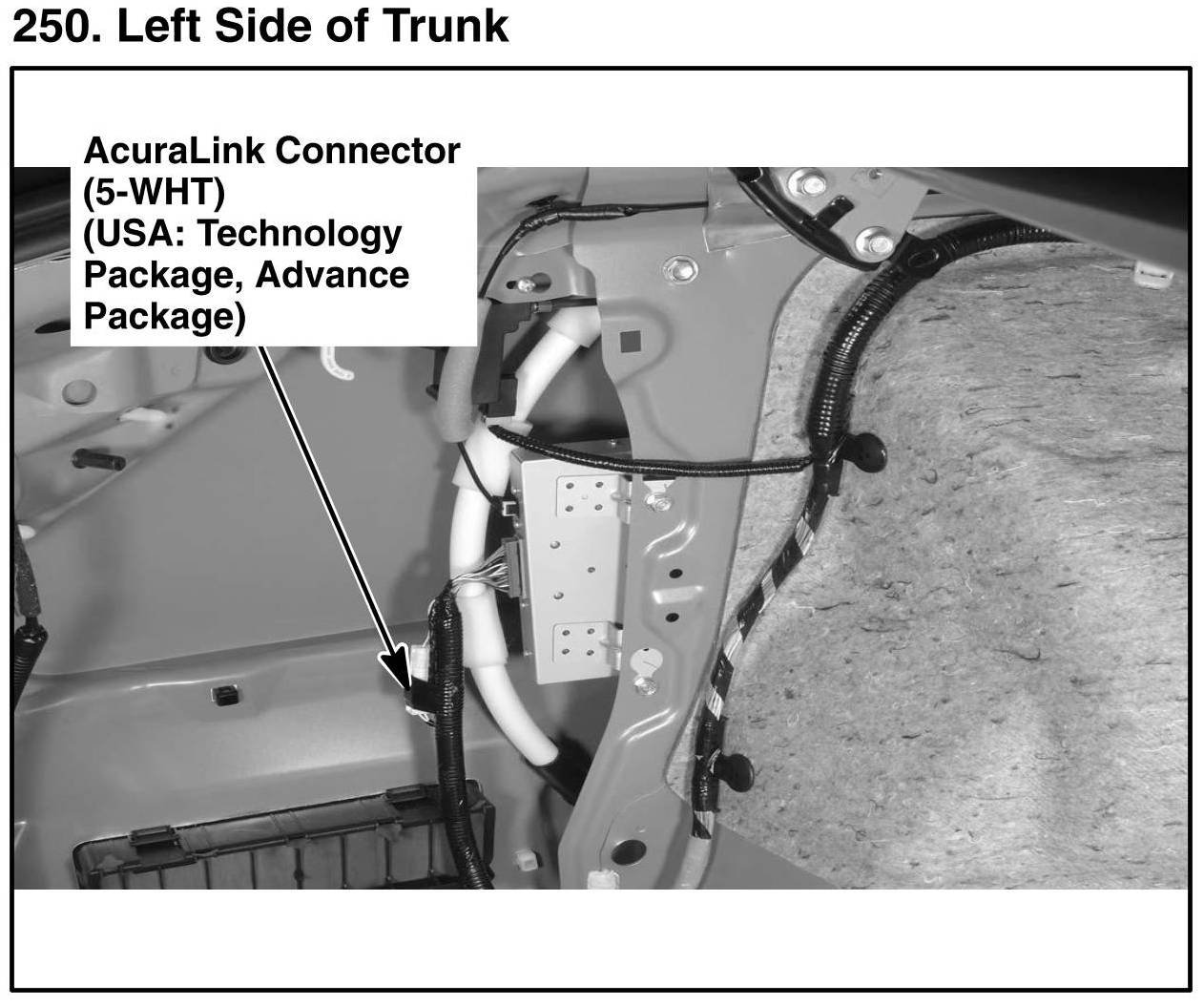 250. Left Side of Trunk

AcuraLink Connector
(5-WHT)
(USA: Technology Package, Advance Package)