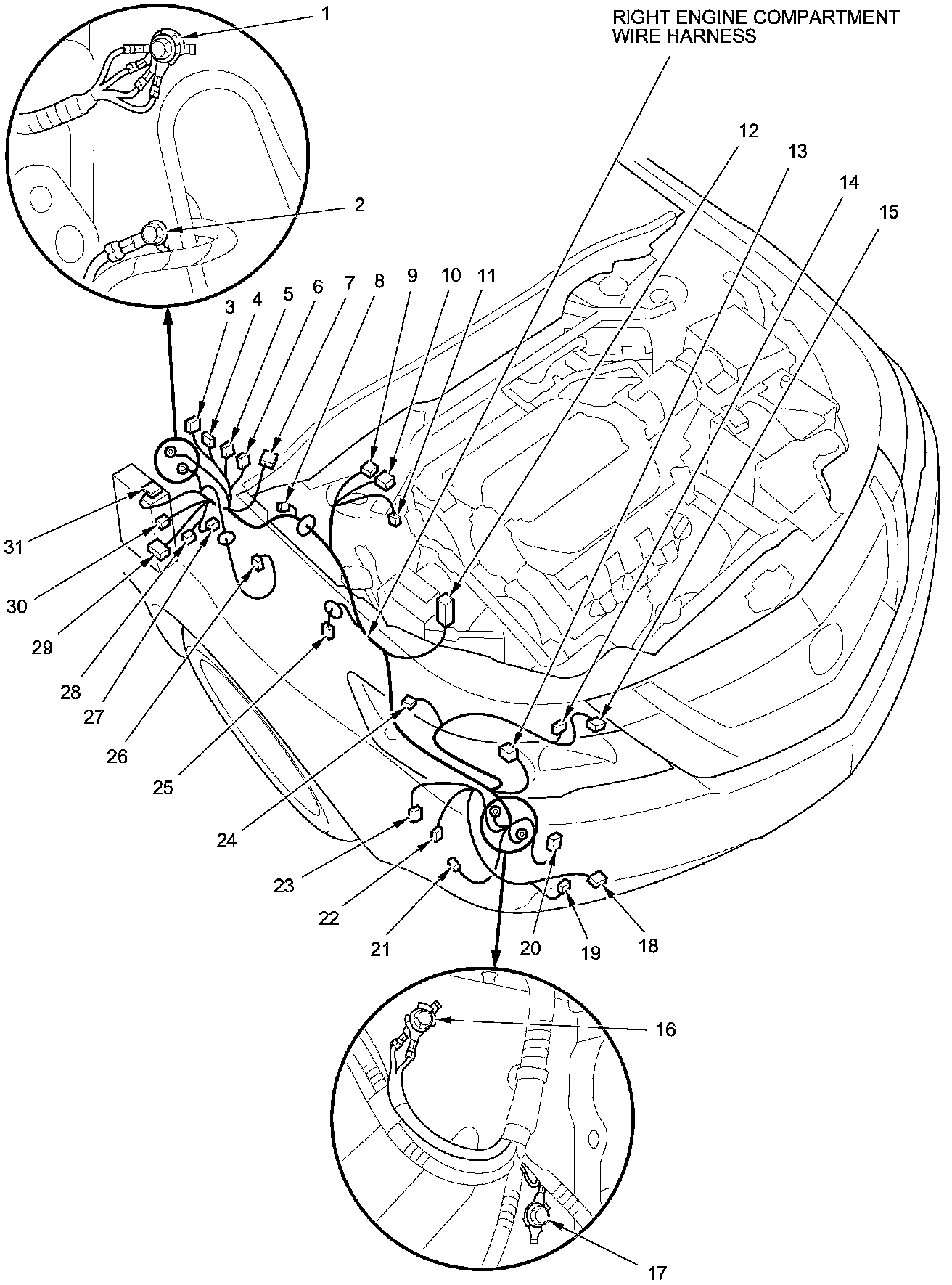 RIGHT ENGINE COMPARTMENT WIRE HARNESS

1
2
3
4
5
6
7
8
9
10
11
12
13
14
15
31
30
29
28
27
26
25
24
23
22
21
20
19
18
16
17