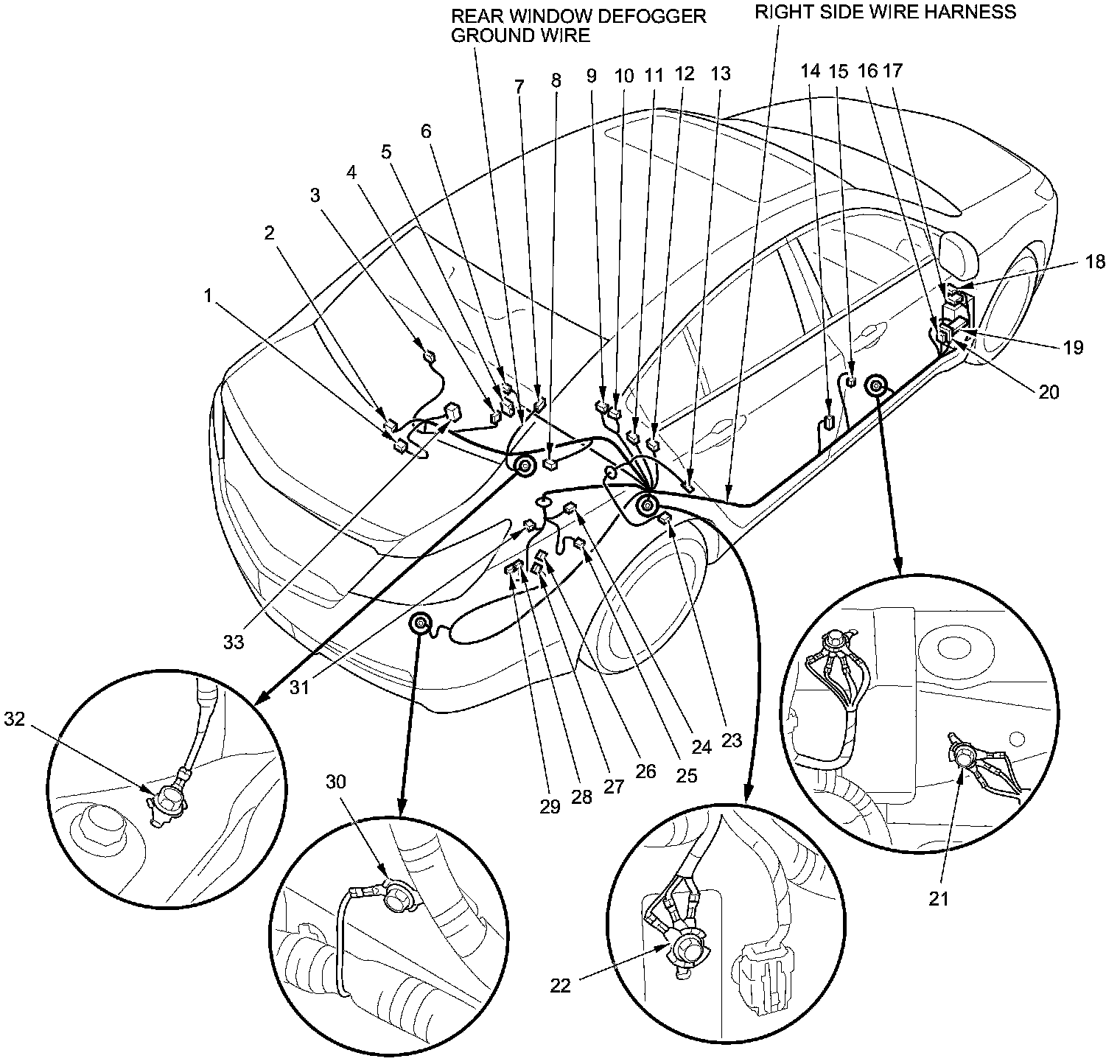 REAR WINDOW DEFOGGER GROUND WIRE

RIGHT SIDE WIRE HARNESS

1
2
3
4
5
6
7
8
9
10
11
12
13
14
15
16
17
18
19
20
21
22
23
24
25
26
27
28
29
30
31
32
33