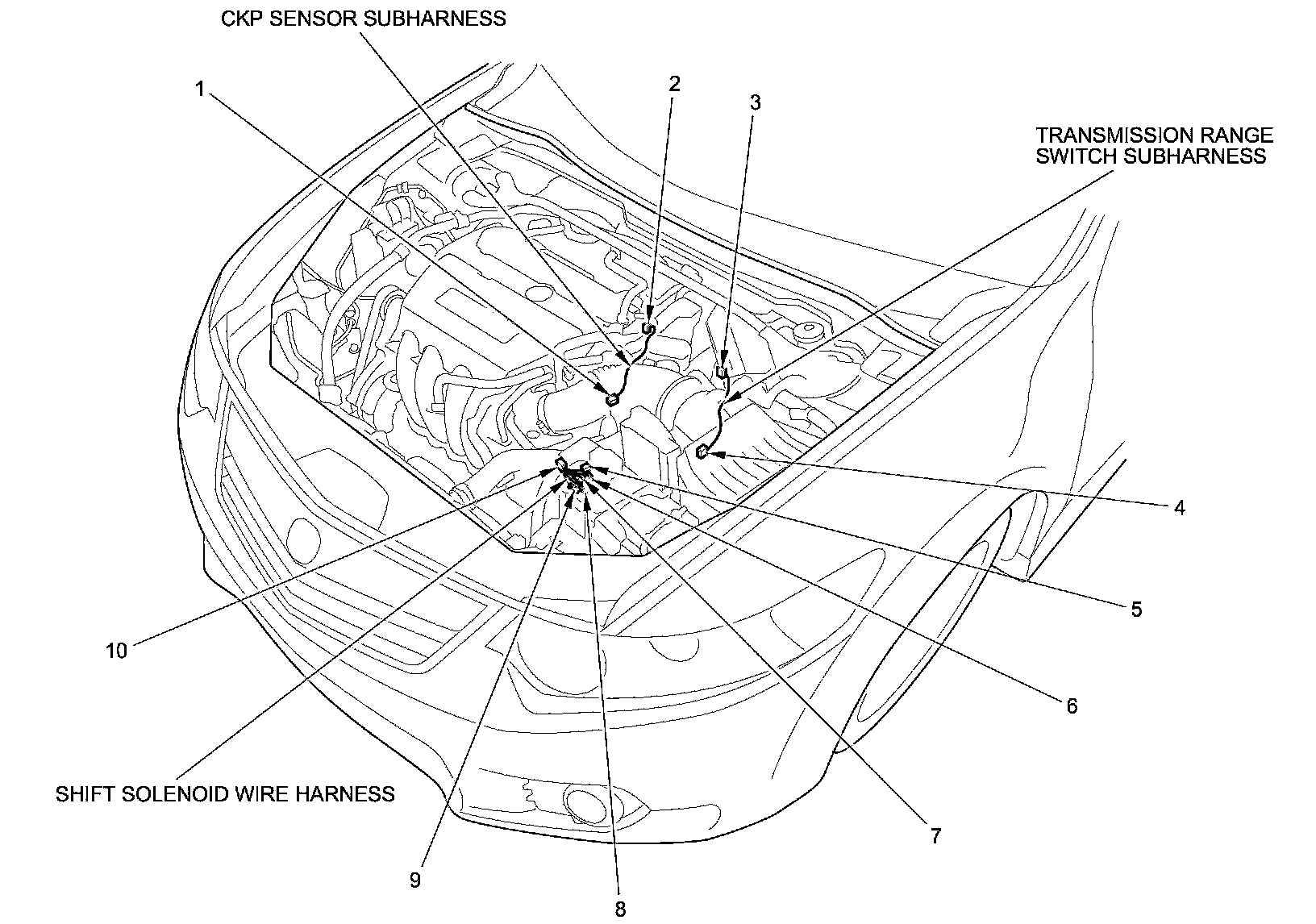 CKP SENSOR SUBHARNESS

1

2

3

TRANSMISSION RANGE SWITCH SUBHARNESS

4

5

6

7

8

9

10

SHIFT SOLENOID WIRE HARNESS