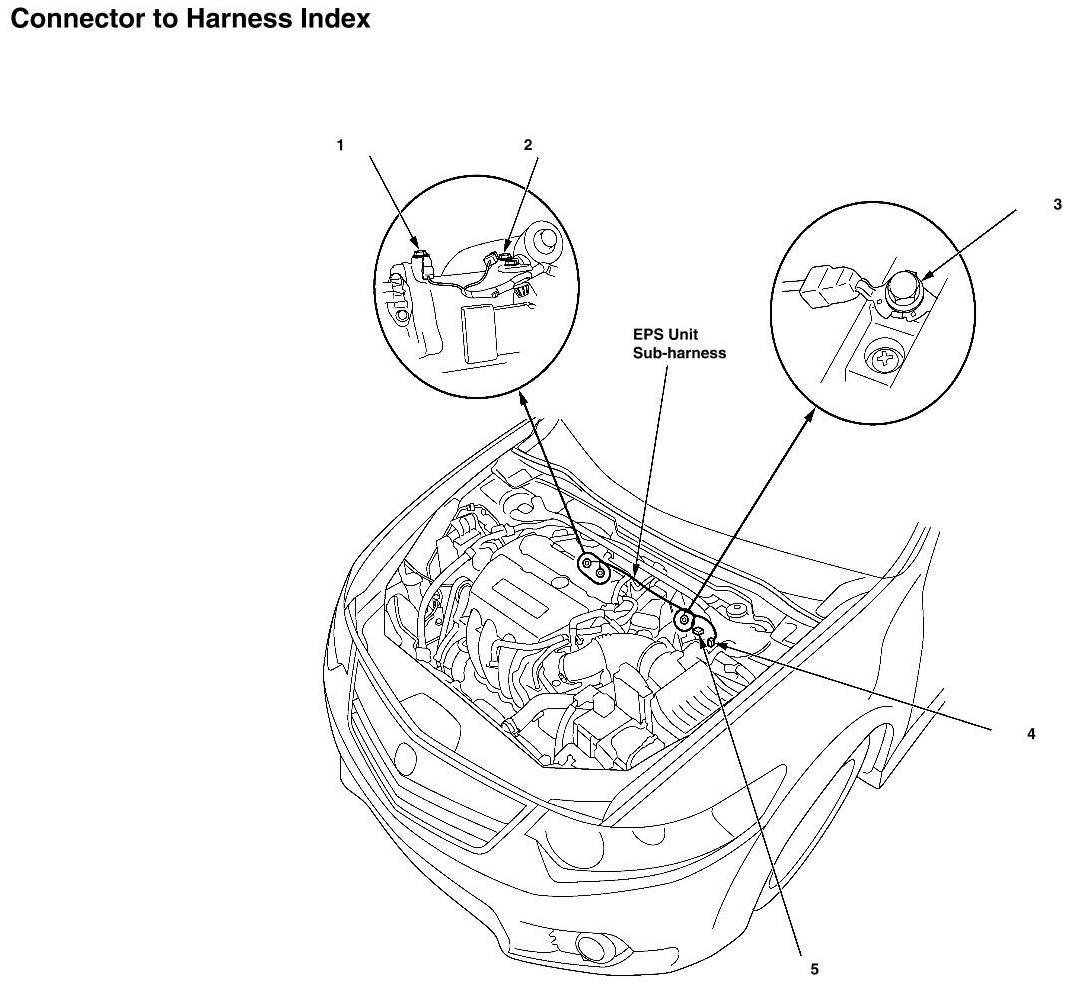 Connector to Harness Index

1

2

3

EPS Unit Sub-harness

4

5