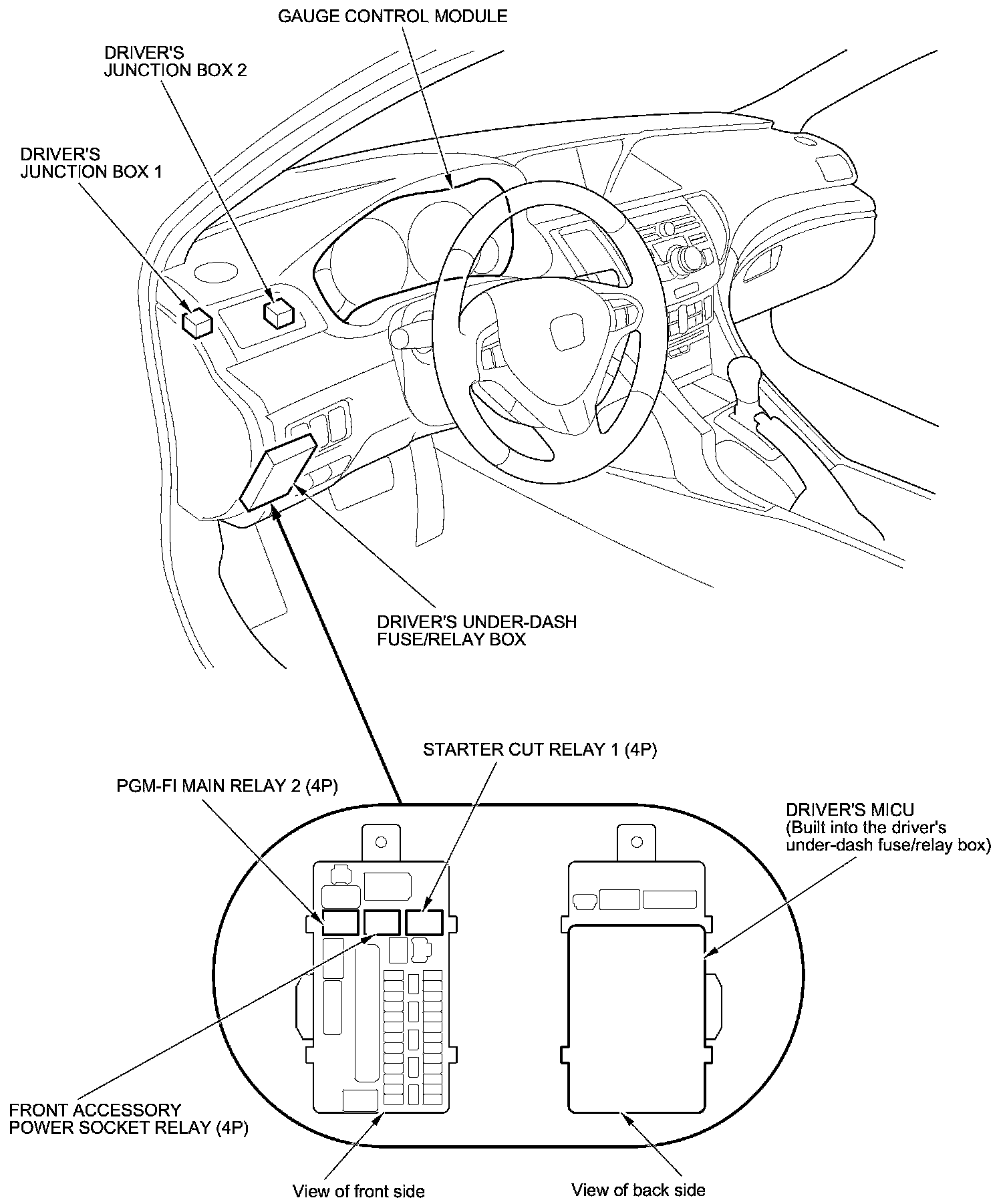 GAUGE CONTROL MODULE

DRIVER'S JUNCTION BOX 2

DRIVER'S JUNCTION BOX 1

DRIVER'S UNDER-DASH FUSE/RELAY BOX

STARTER CUT RELAY 1 (4P)

PGM-FI MAIN RELAY 2 (4P)

DRIVER'S MICU (Built into the driver's under-dash fuse/relay box)

FRONT ACCESSORY POWER SOCKET RELAY (4P)

View of front side

View of back side