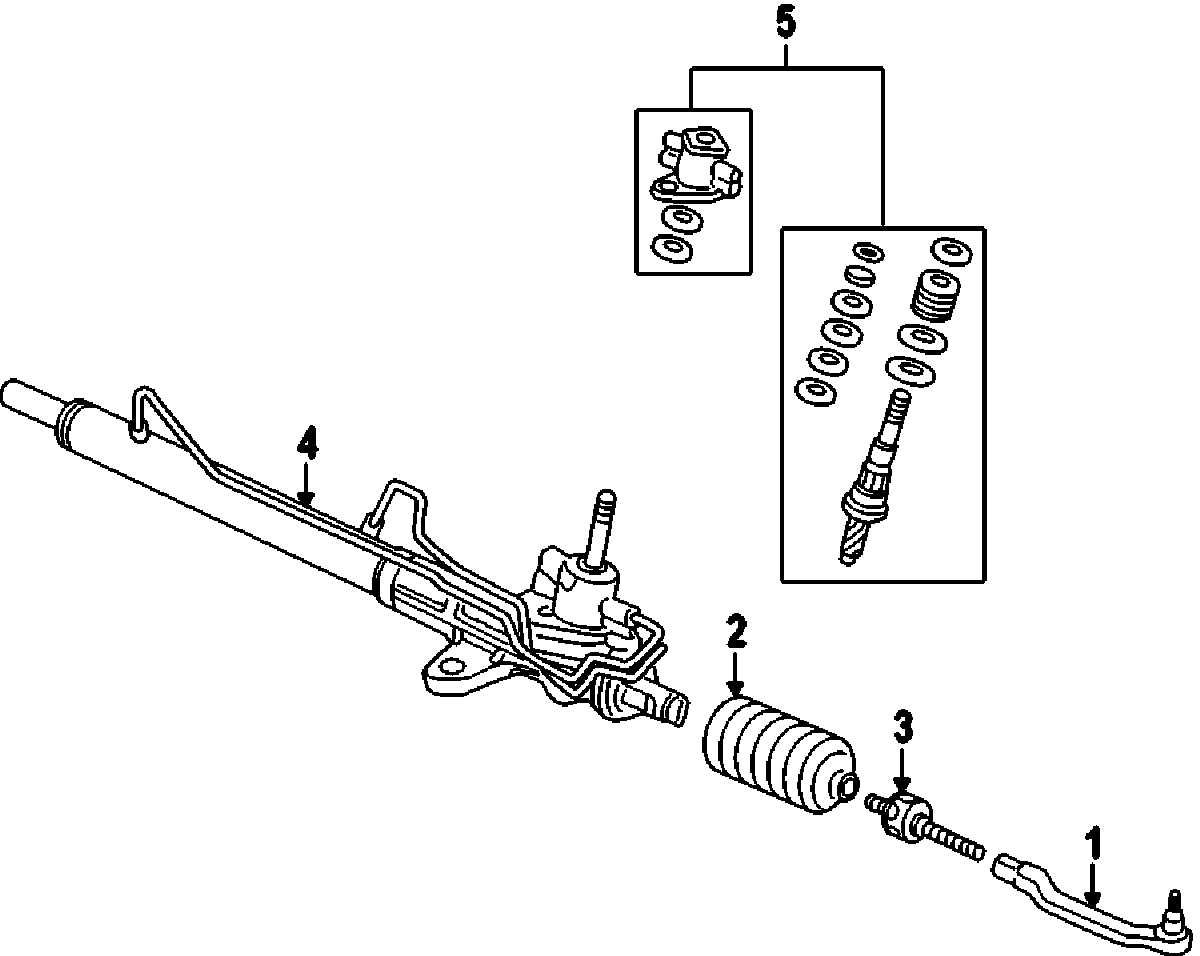 5
4
2
3
1