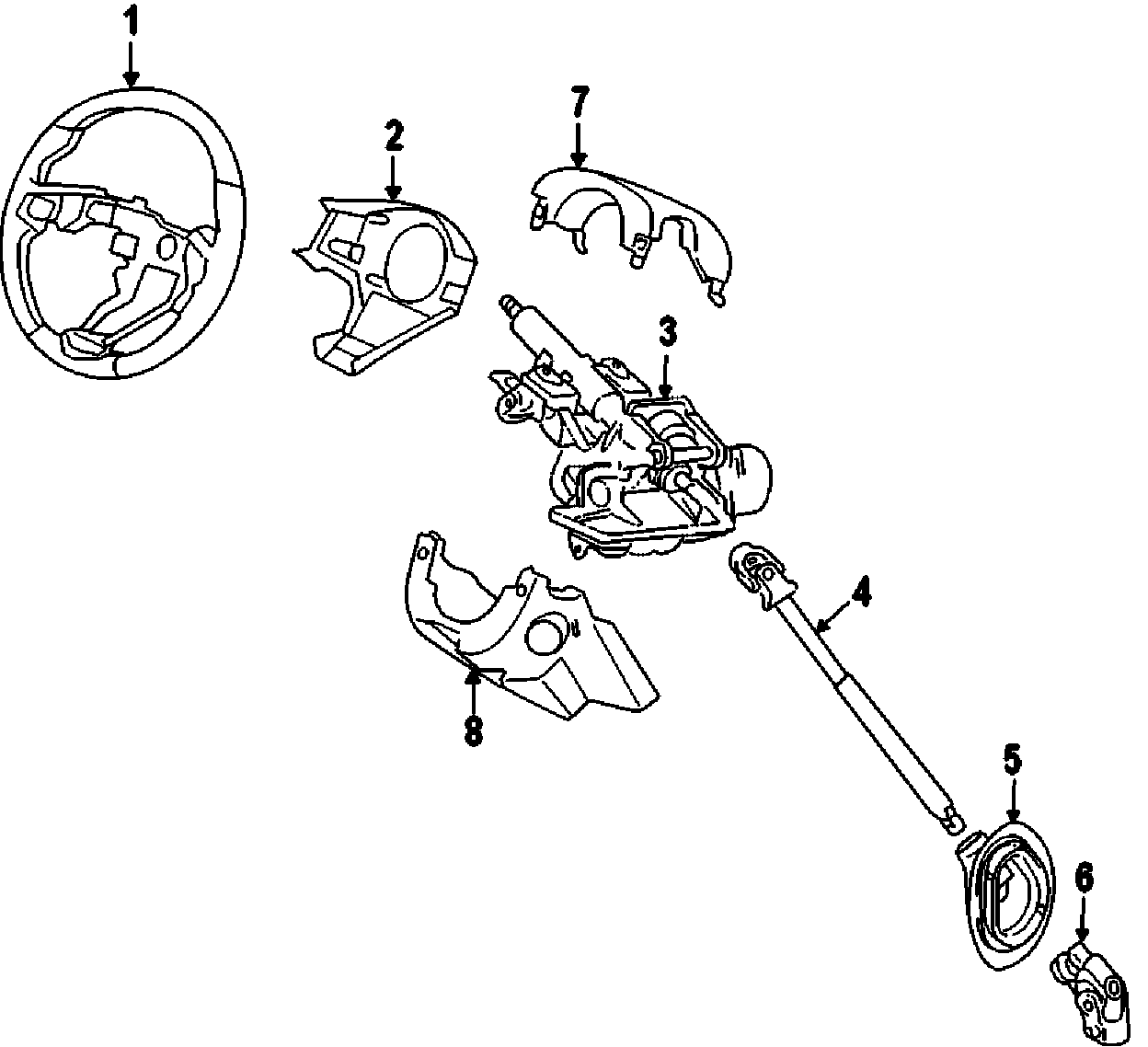 1
2
7
3
4
8
5
6