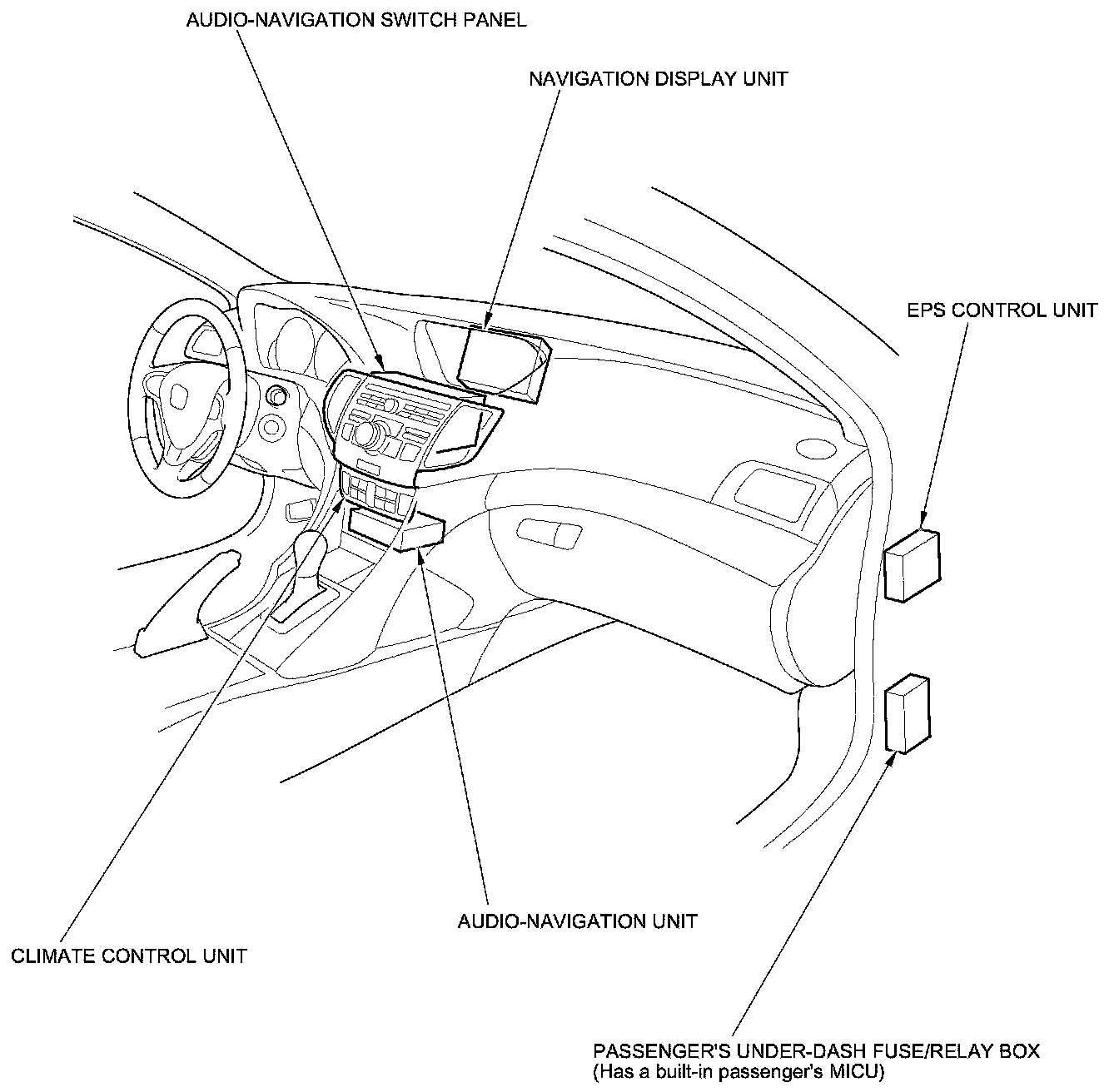 AUDIO-NAVIGATION SWITCH PANEL

NAVIGATION DISPLAY UNIT

EPS CONTROL UNIT

AUDIO-NAVIGATION UNIT

CLIMATE CONTROL UNIT

PASSENGER'S UNDER-DASH FUSE/RELAY BOX
(Has a built-in passenger's MICU)