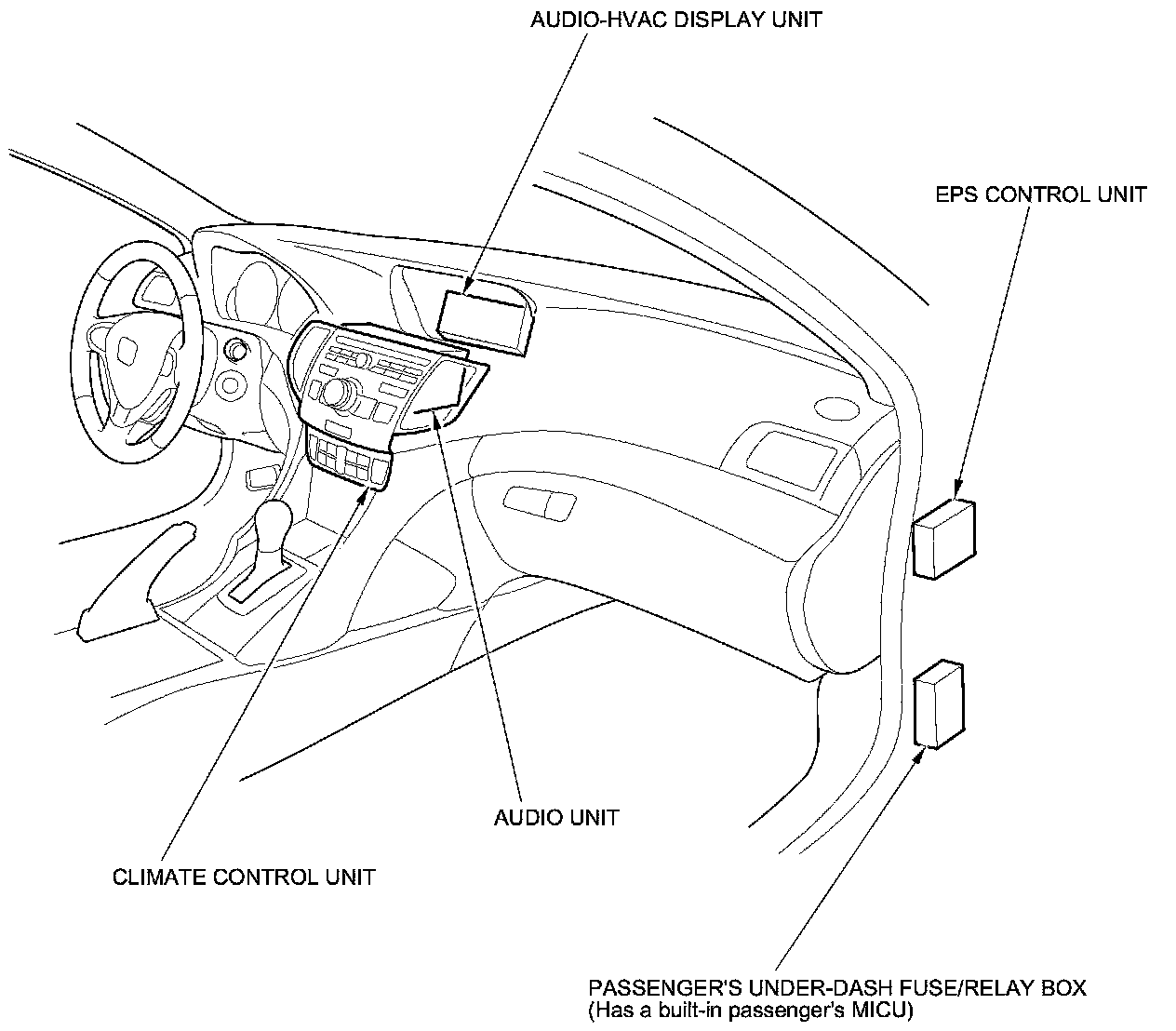 AUDIO-HVAC DISPLAY UNIT

EPS CONTROL UNIT

AUDIO UNIT

CLIMATE CONTROL UNIT

PASSENGER'S UNDER-DASH FUSE/RELAY BOX
(Has a built-in passenger's MICU)