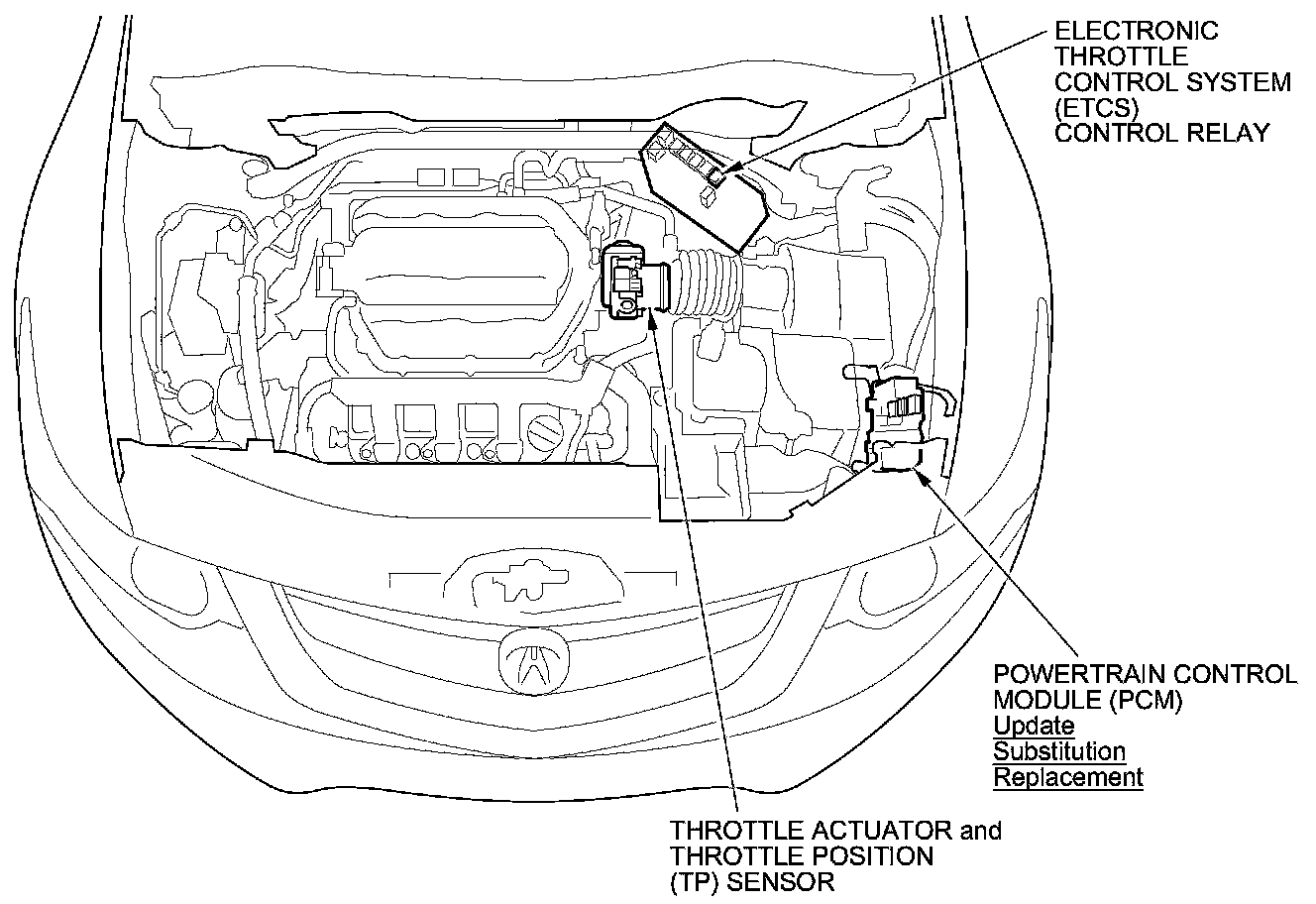 ELECTRONIC THROTTLE CONTROL SYSTEM (ETCS) CONTROL RELAY

POWERTRAIN CONTROL MODULE (PCM)
Update
Substitution
Replacement

THROTTLE ACTUATOR and THROTTLE POSITION (TP) SENSOR