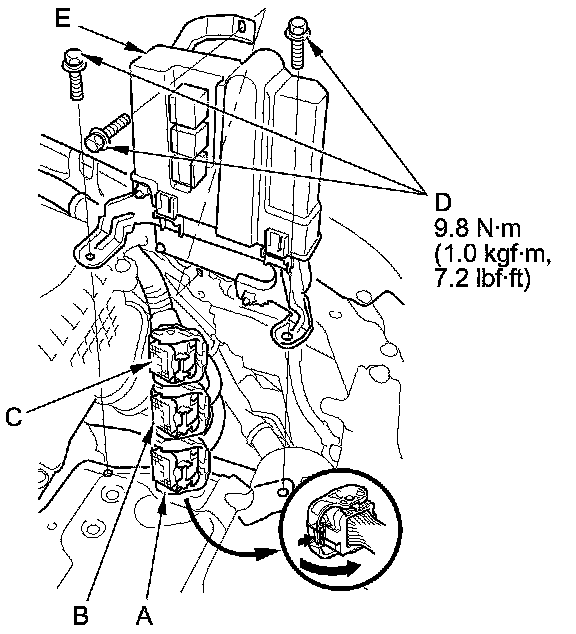 E

D
9.8 N·m
(1.0 kgf·m,
7.2 lbf·ft)

C

B A