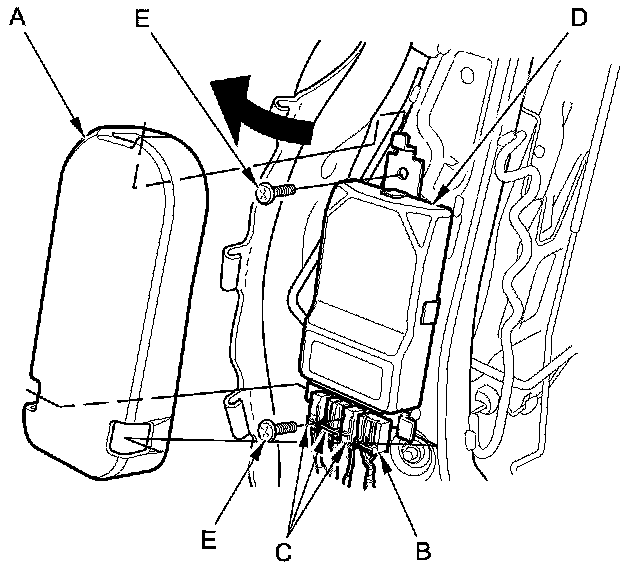 A
E
D
E
C
B