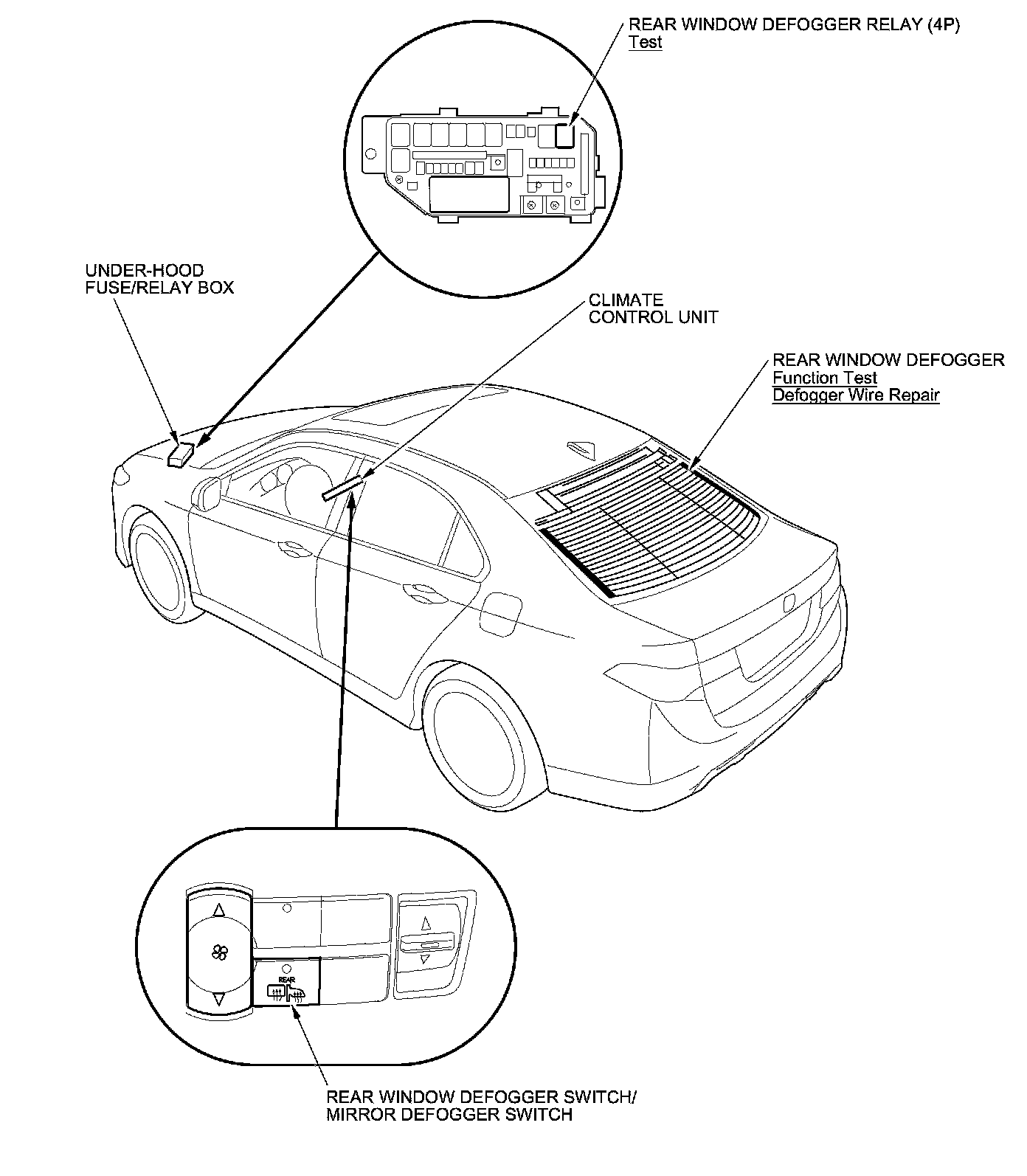 REAR WINDOW DEFOGGER RELAY (4P)
Test

UNDER-HOOD
FUSE/RELAY BOX

CLIMATE
CONTROL UNIT

REAR WINDOW DEFOGGER
Function Test
Defogger Wire Repair

REAR

REAR WINDOW DEFOGGER SWITCH/
MIRROR DEFOGGER SWITCH