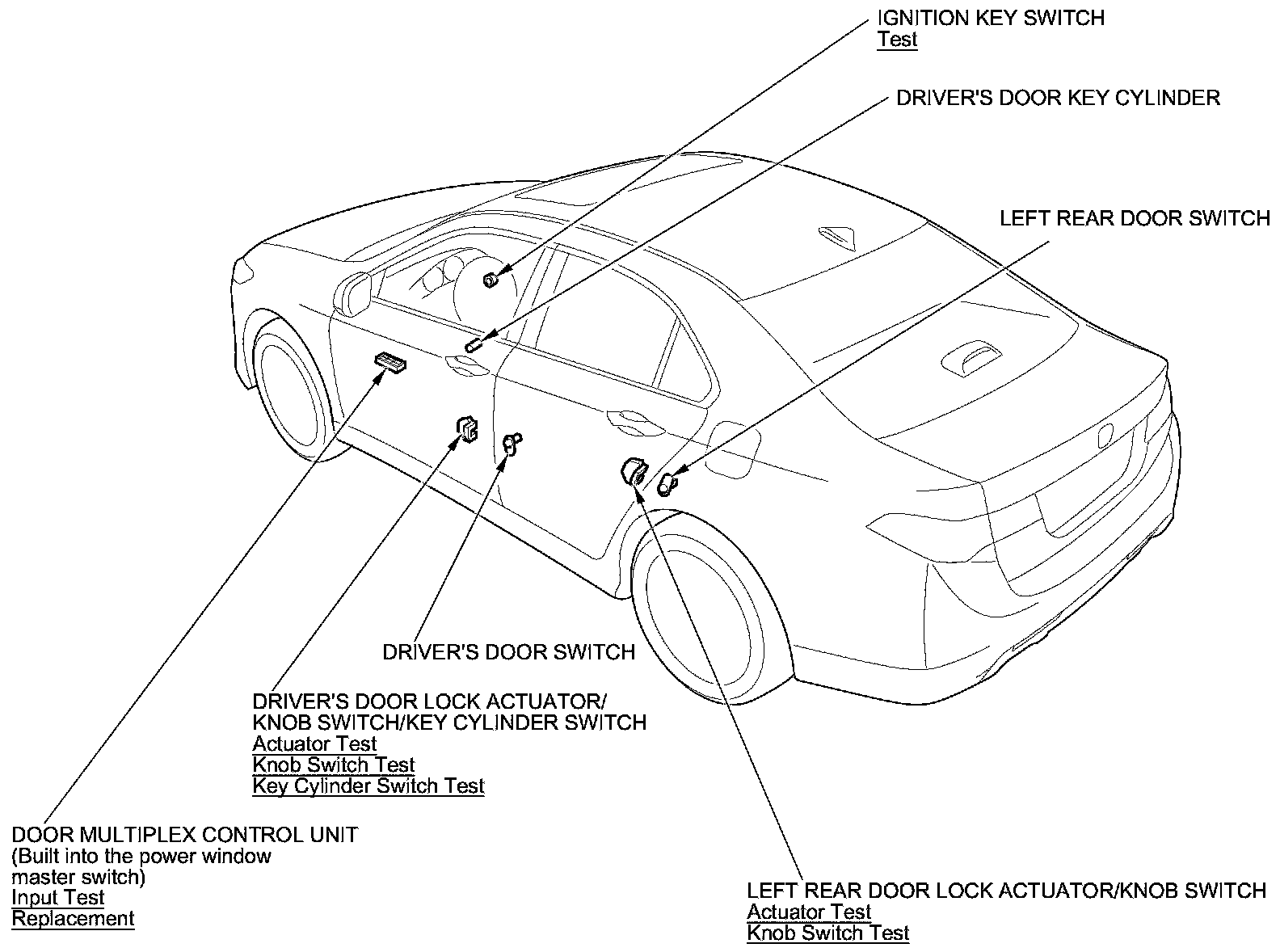 IGNITION KEY SWITCH
Test

DRIVER'S DOOR KEY CYLINDER

LEFT REAR DOOR SWITCH

DRIVER'S DOOR SWITCH

DRIVER'S DOOR LOCK ACTUATOR/
KNOB SWITCH/KEY CYLINDER SWITCH
Actuator Test
Knob Switch Test
Key Cylinder Switch Test

DOOR MULTIPLEX CONTROL UNIT
(Built into the power window master switch)
Input Test
Replacement

LEFT REAR DOOR LOCK ACTUATOR/KNOB SWITCH
Actuator Test
Knob Switch Test