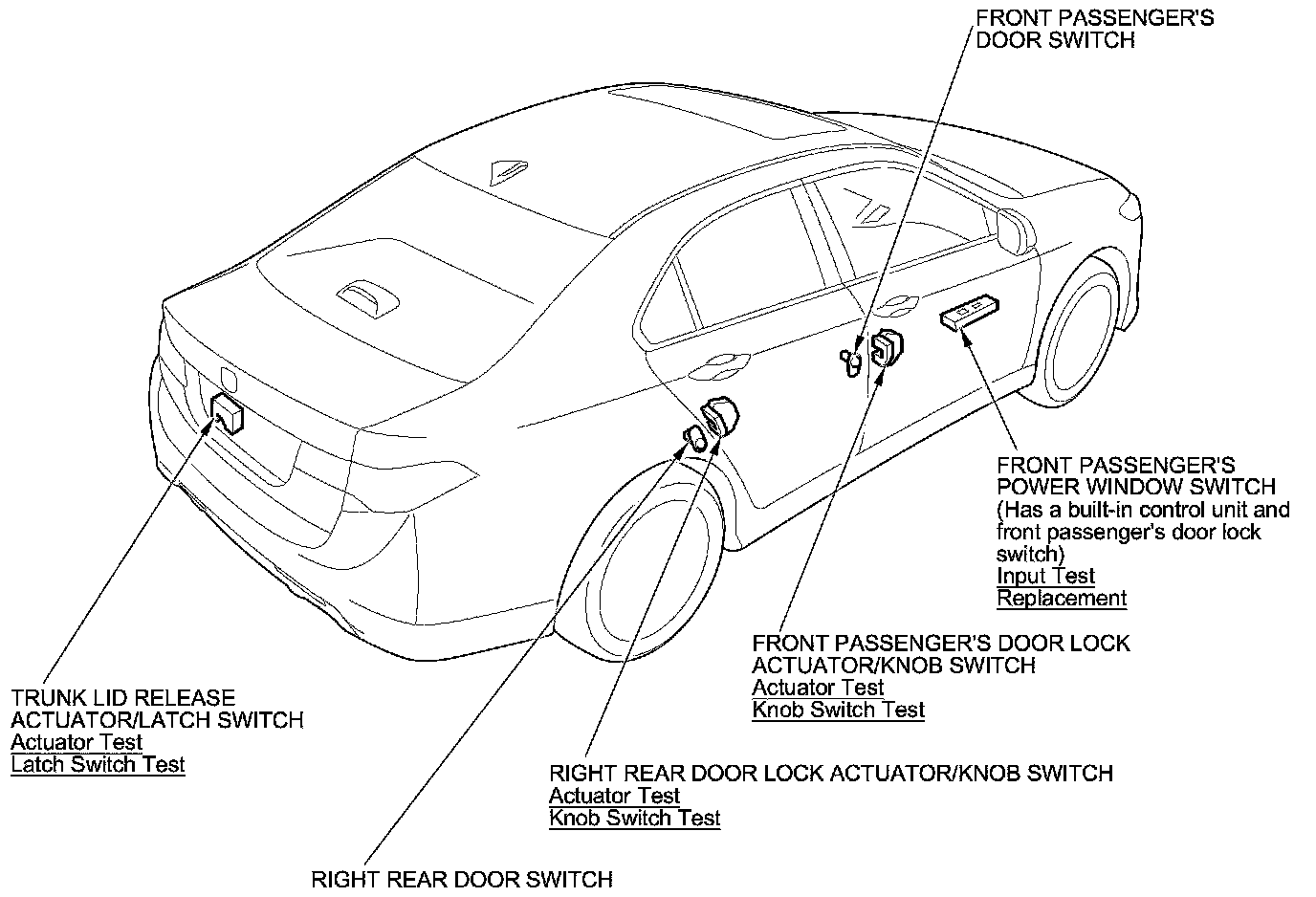 FRONT PASSENGER'S DOOR SWITCH

FRONT PASSENGER'S POWER WINDOW SWITCH (Has a built-in control unit and front passenger's door lock switch)
Input Test
Replacement

FRONT PASSENGER'S DOOR LOCK ACTUATOR/KNOB SWITCH
Actuator Test
Knob Switch Test

TRUNK LID RELEASE ACTUATOR/LATCH SWITCH
Actuator Test
Latch Switch Test

RIGHT REAR DOOR LOCK ACTUATOR/KNOB SWITCH
Actuator Test
Knob Switch Test

RIGHT REAR DOOR SWITCH