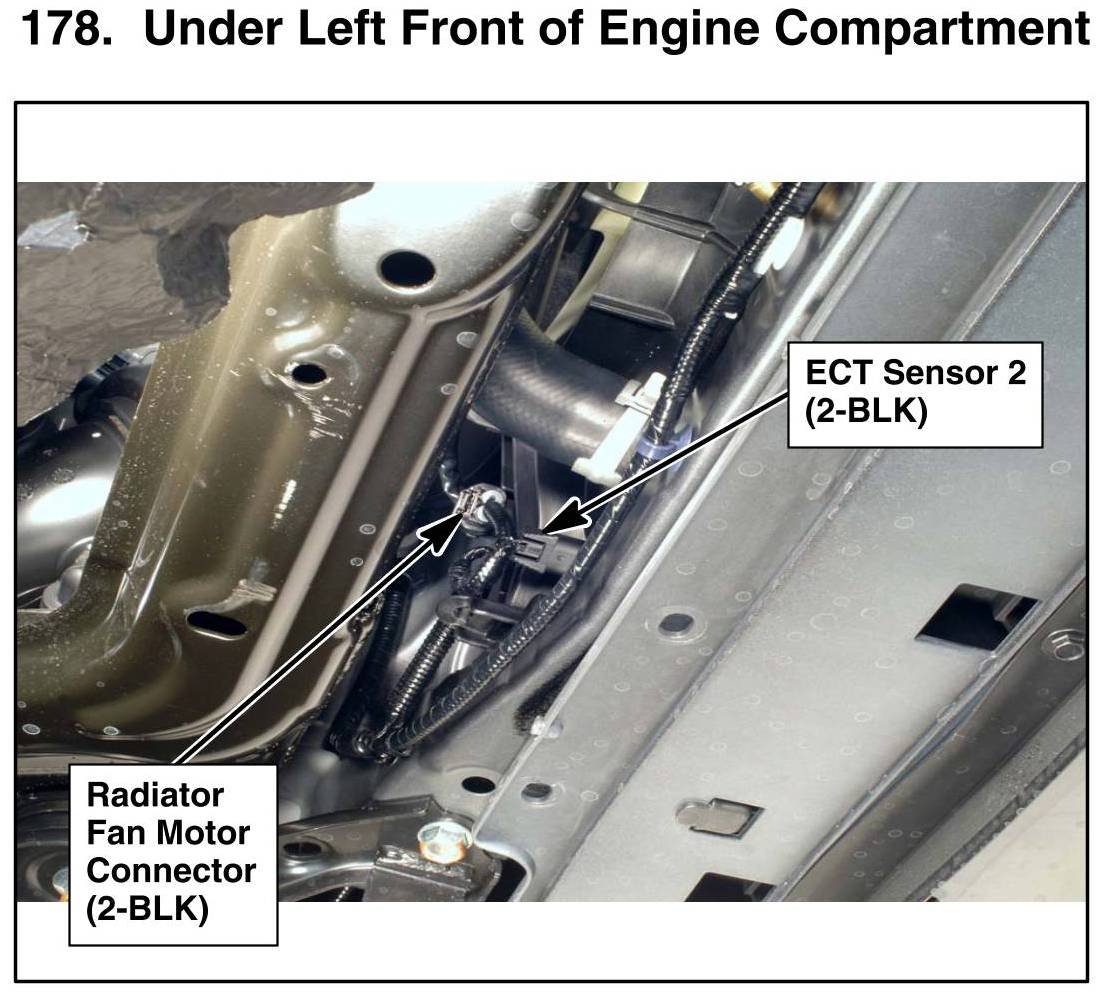 178. Under Left Front of Engine Compartment

ECT Sensor 2 (2-BLK)

Radiator Fan Motor Connector (2-BLK)