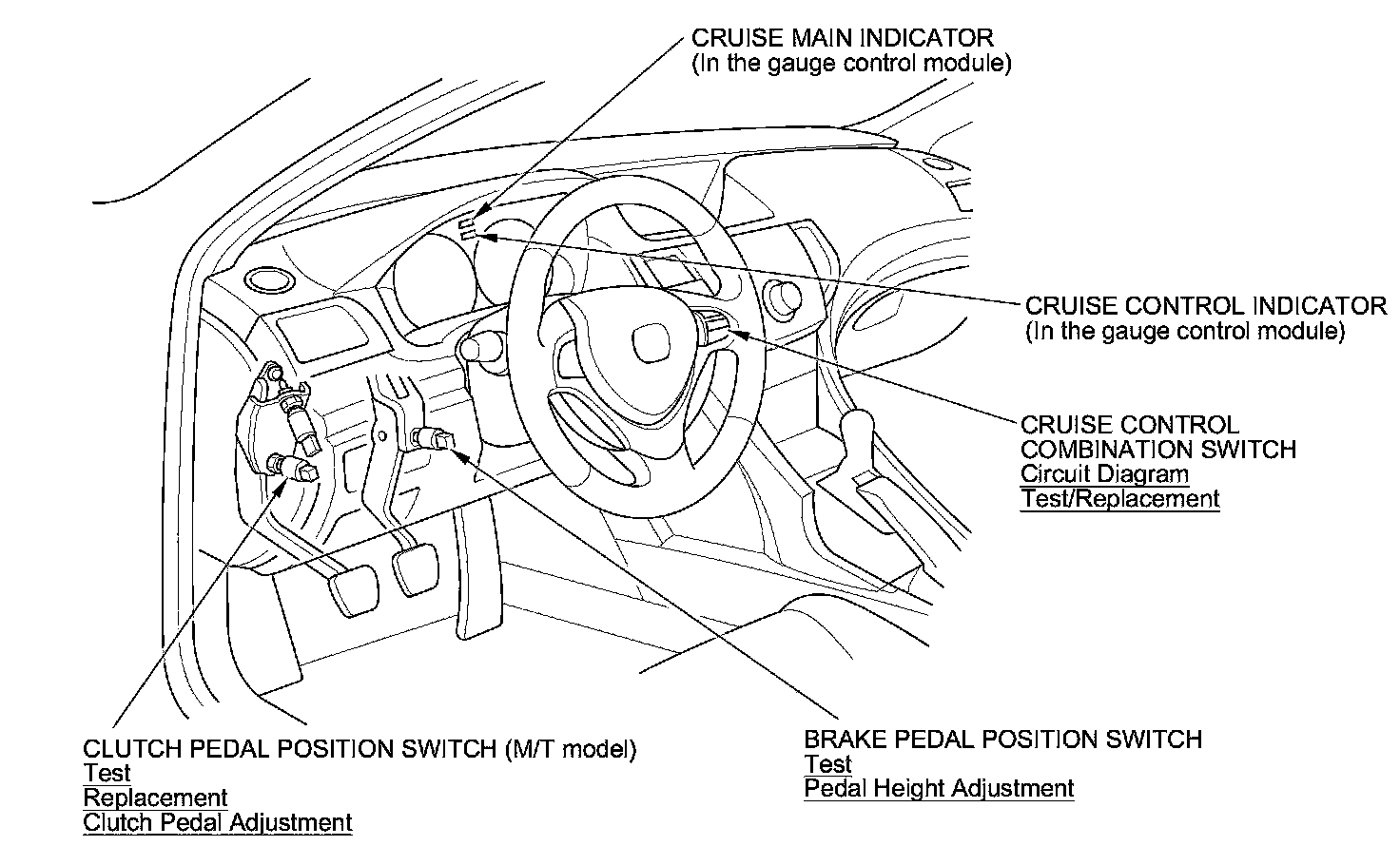 CRUISE MAIN INDICATOR
(In the gauge control module)

CRUISE CONTROL INDICATOR
(In the gauge control module)

CRUISE CONTROL COMBINATION SWITCH
Circuit Diagram
Test/Replacement

CLUTCH PEDAL POSITION SWITCH (M/T model)
Test
Replacement
Clutch Pedal Adjustment

BRAKE PEDAL POSITION SWITCH
Test
Pedal Height Adjustment