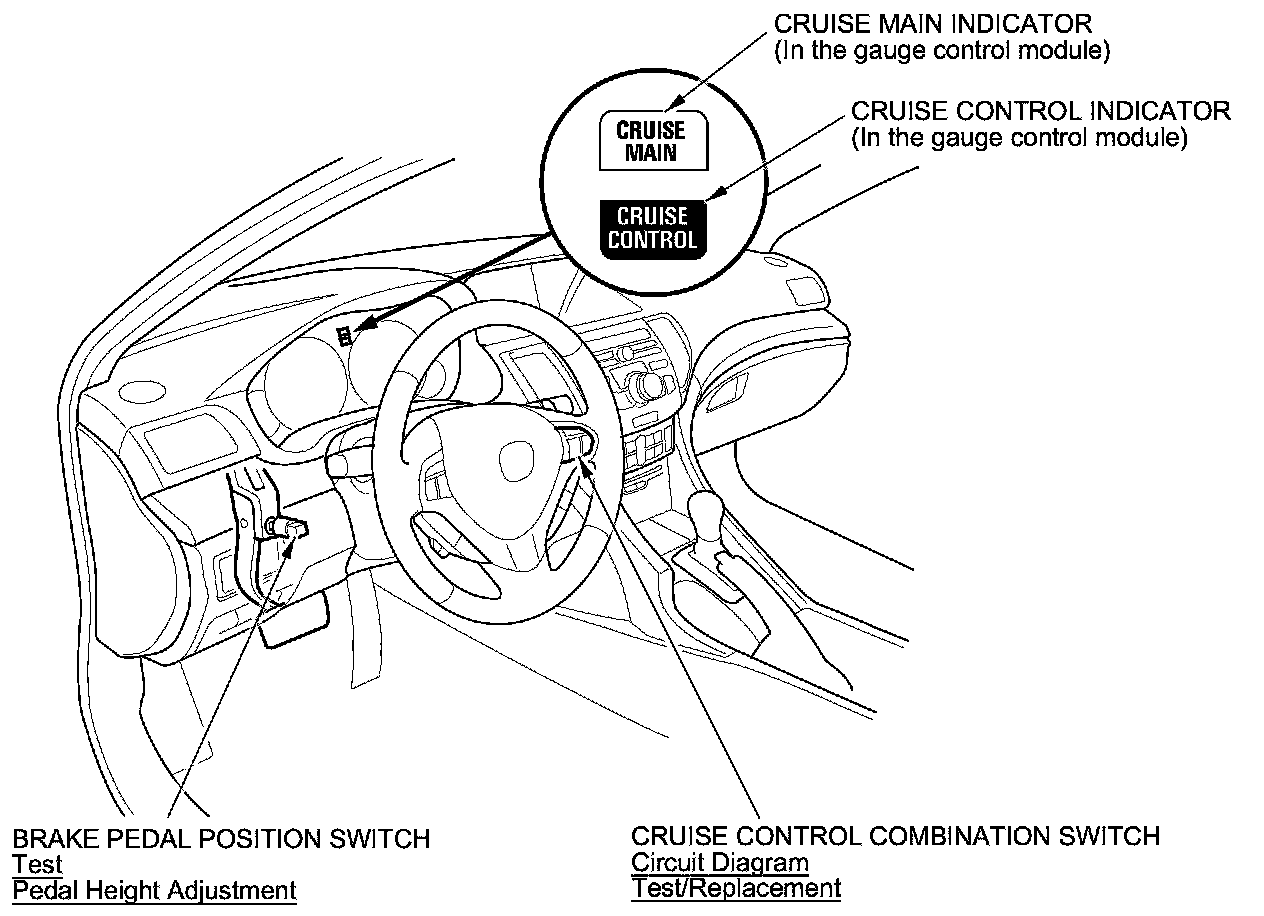 CRUISE MAIN INDICATOR
(In the gauge control module)

CRUISE CONTROL INDICATOR
(In the gauge control module)

CRUISE MAIN

CRUISE CONTROL

BRAKE PEDAL POSITION SWITCH
Test
Pedal Height Adjustment

CRUISE CONTROL COMBINATION SWITCH
Circuit Diagram
Test/Replacement