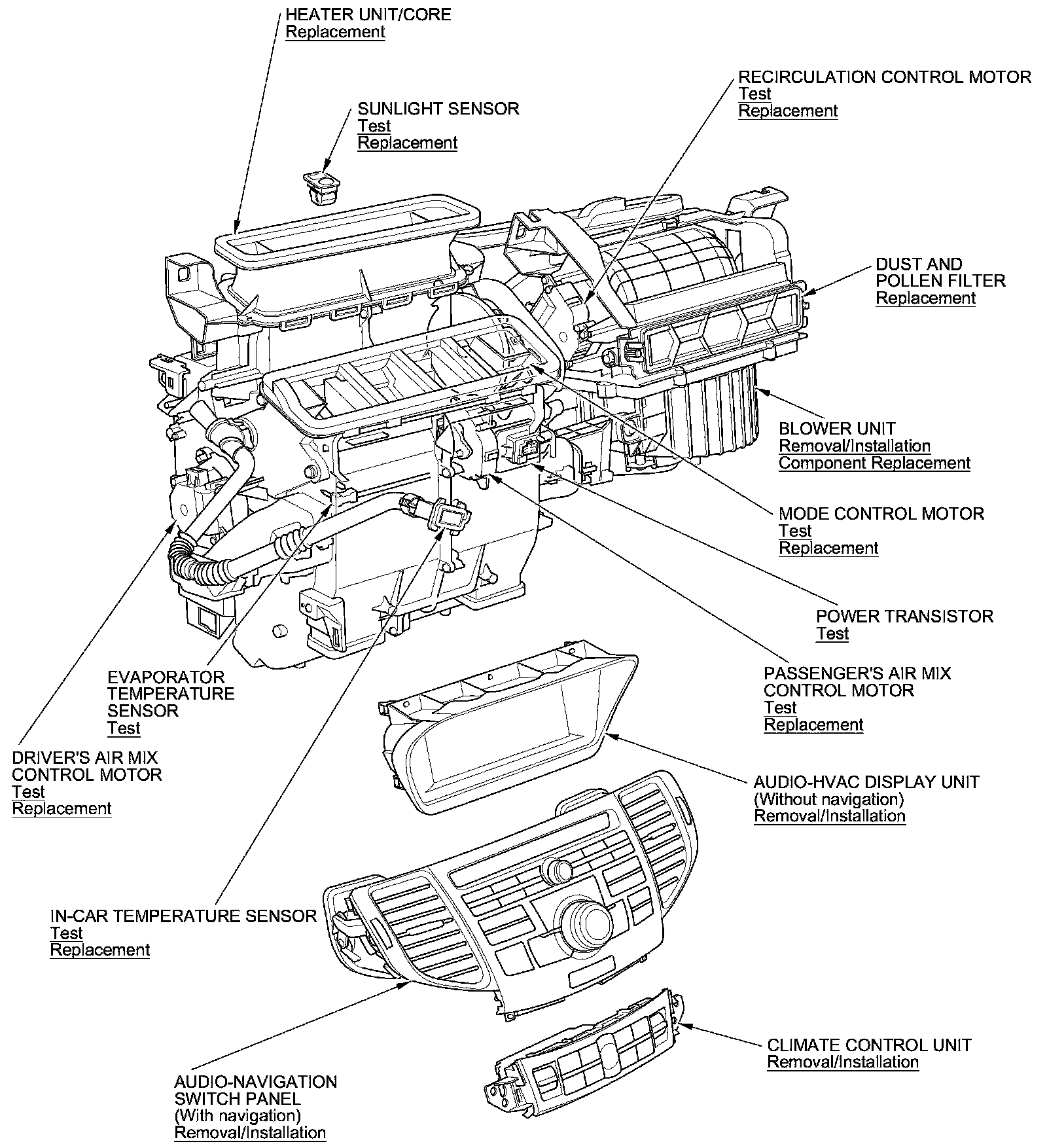 HEATER UNIT/CORE
Replacement

SUNLIGHT SENSOR
Test
Replacement

RECIRCULATION CONTROL MOTOR
Test
Replacement

DUST AND POLLEN FILTER
Replacement

BLOWER UNIT
Removal/Installation
Component Replacement

MODE CONTROL MOTOR
Test
Replacement

POWER TRANSISTOR
Test

PASSENGER'S AIR MIX CONTROL MOTOR
Test
Replacement

EVAPORATOR TEMPERATURE SENSOR
Test

DRIVER'S AIR MIX CONTROL MOTOR
Test
Replacement

AUDIO-HVAC DISPLAY UNIT
(Without navigation)
Removal/Installation

IN-CAR TEMPERATURE SENSOR
Test
Replacement

CLIMATE CONTROL UNIT
Removal/Installation

AUDIO-NAVIGATION SWITCH PANEL
(With navigation)
Removal/Installation