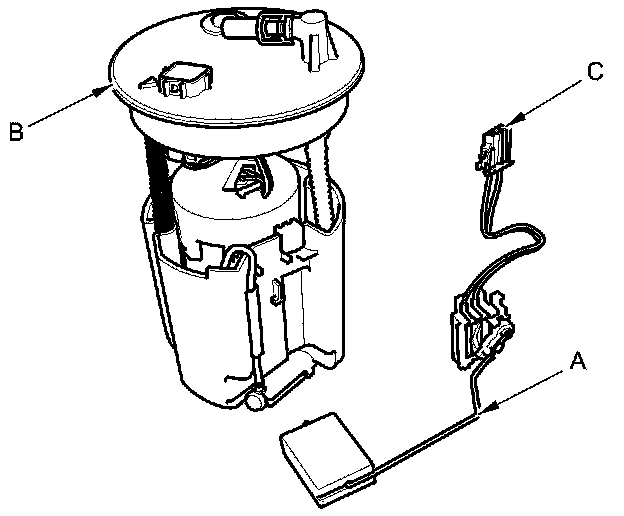 B

C

A