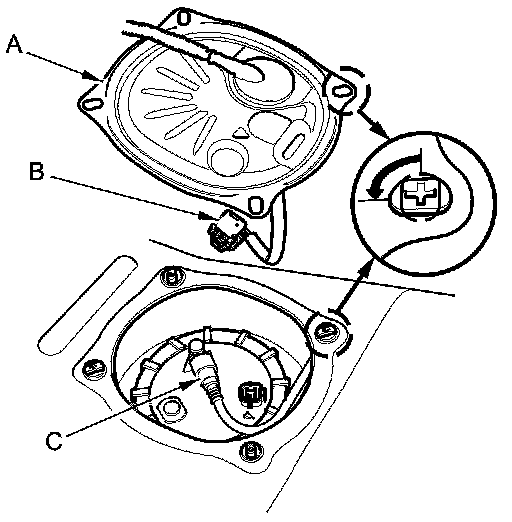 A

B

C