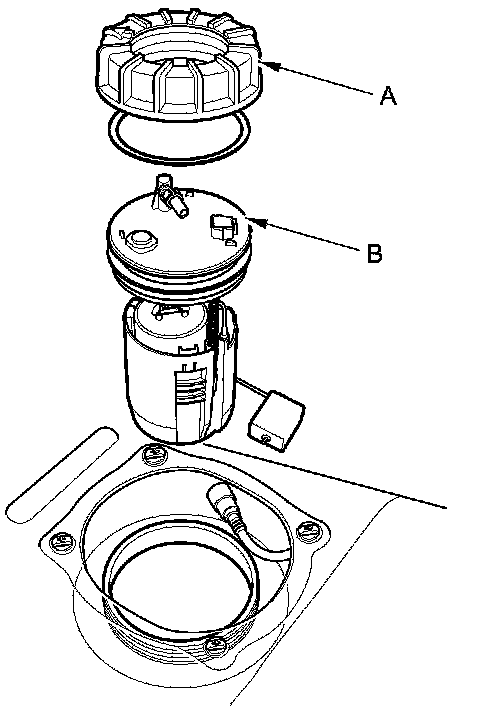 A

B