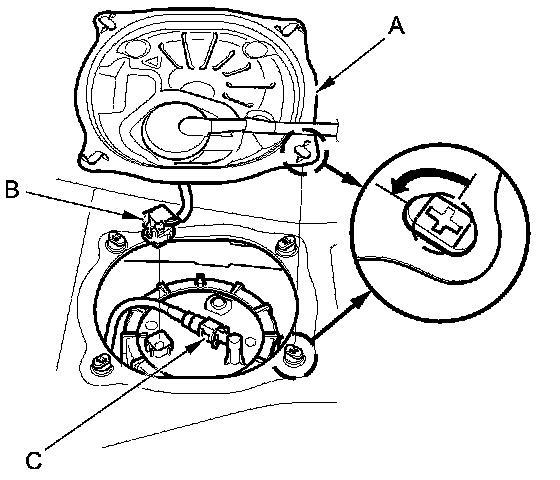 A

B

C