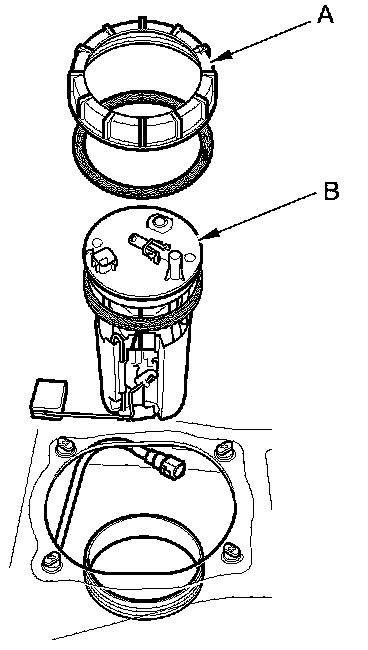 A

B