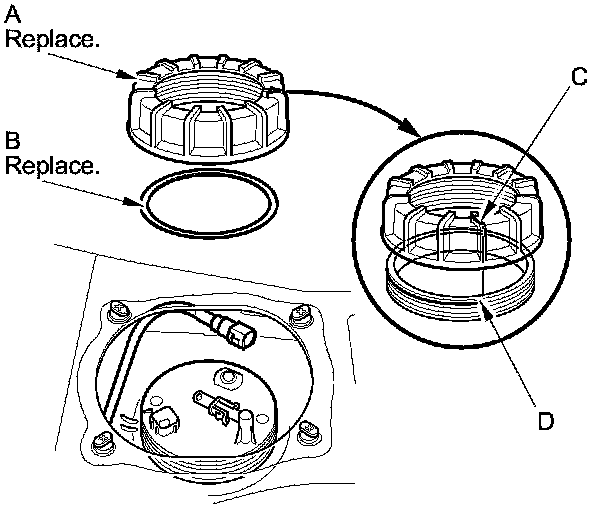 A
Replace.

B
Replace.

C

D