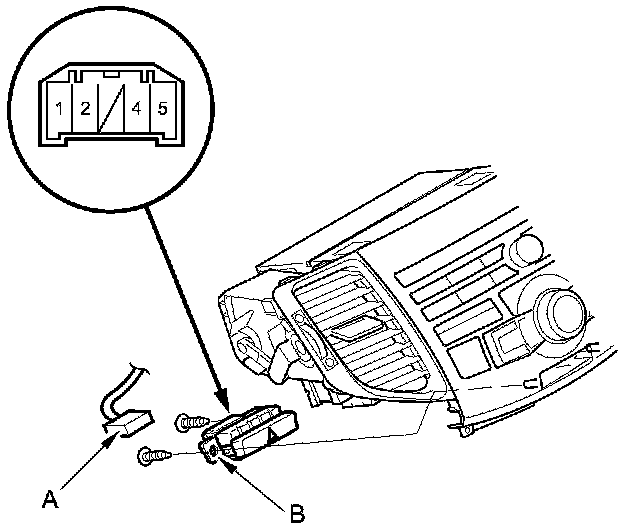 1 2 4 5

A

B