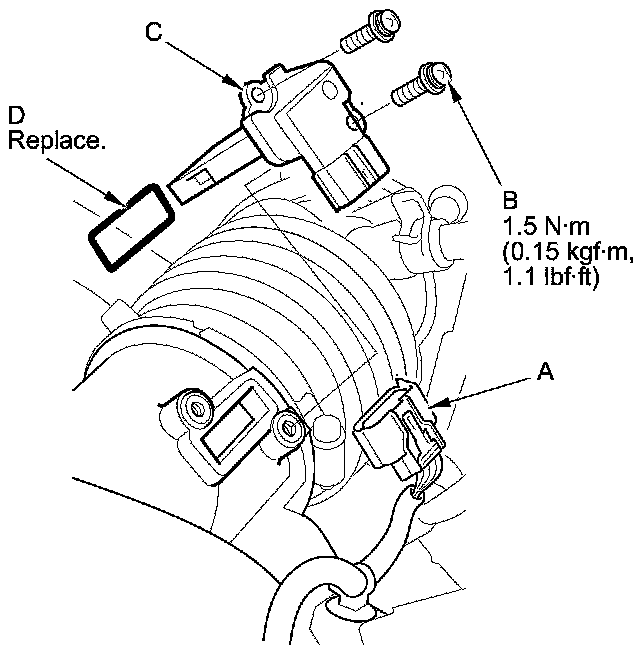 C

D
Replace.

B
1.5 N·m
(0.15 kgf·m,
1.1 lbf·ft)

A