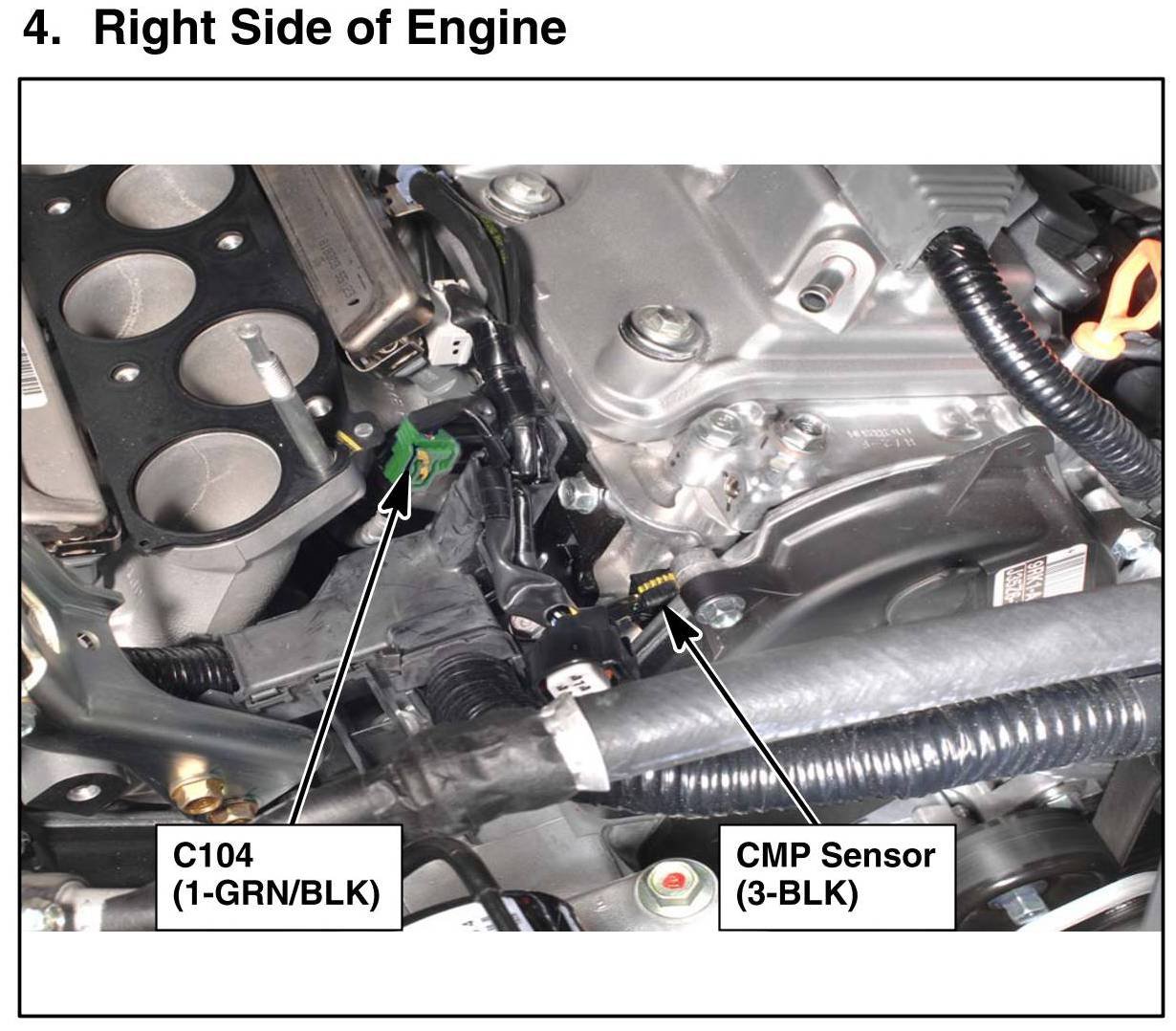 4. Right Side of Engine

C104
(1-GRN/BLK)

CMP Sensor
(3-BLK)