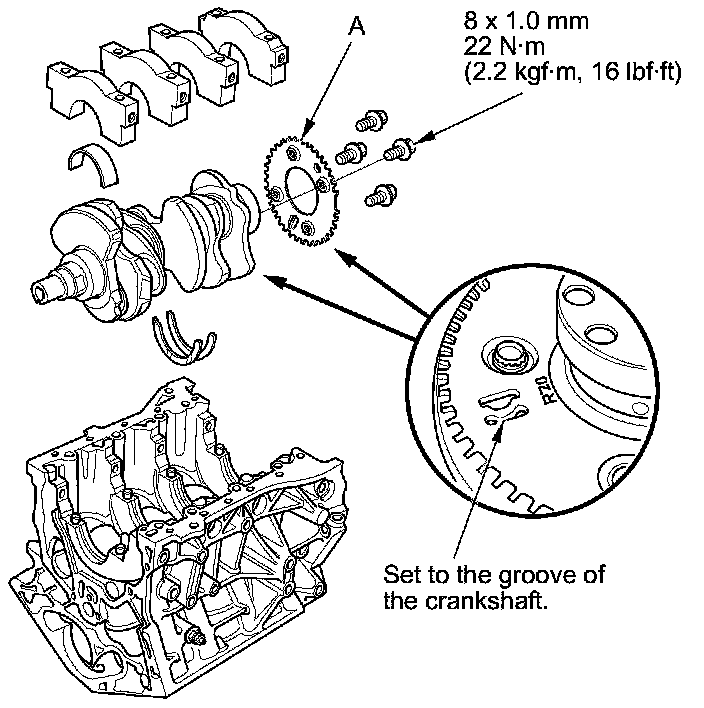 A

8 x 1.0 mm
22 N·m
(2.2 kgf·m, 16 lbf·ft)

R20

Set to the groove of the crankshaft.