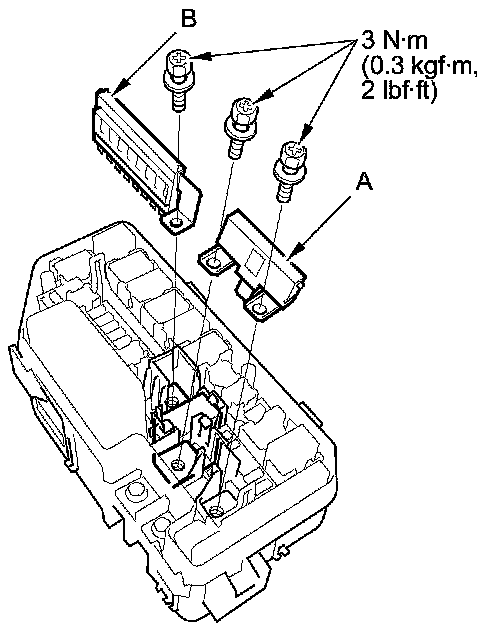 B

3 N·m
(0.3 kgf·m,
2 lbf·ft)

A