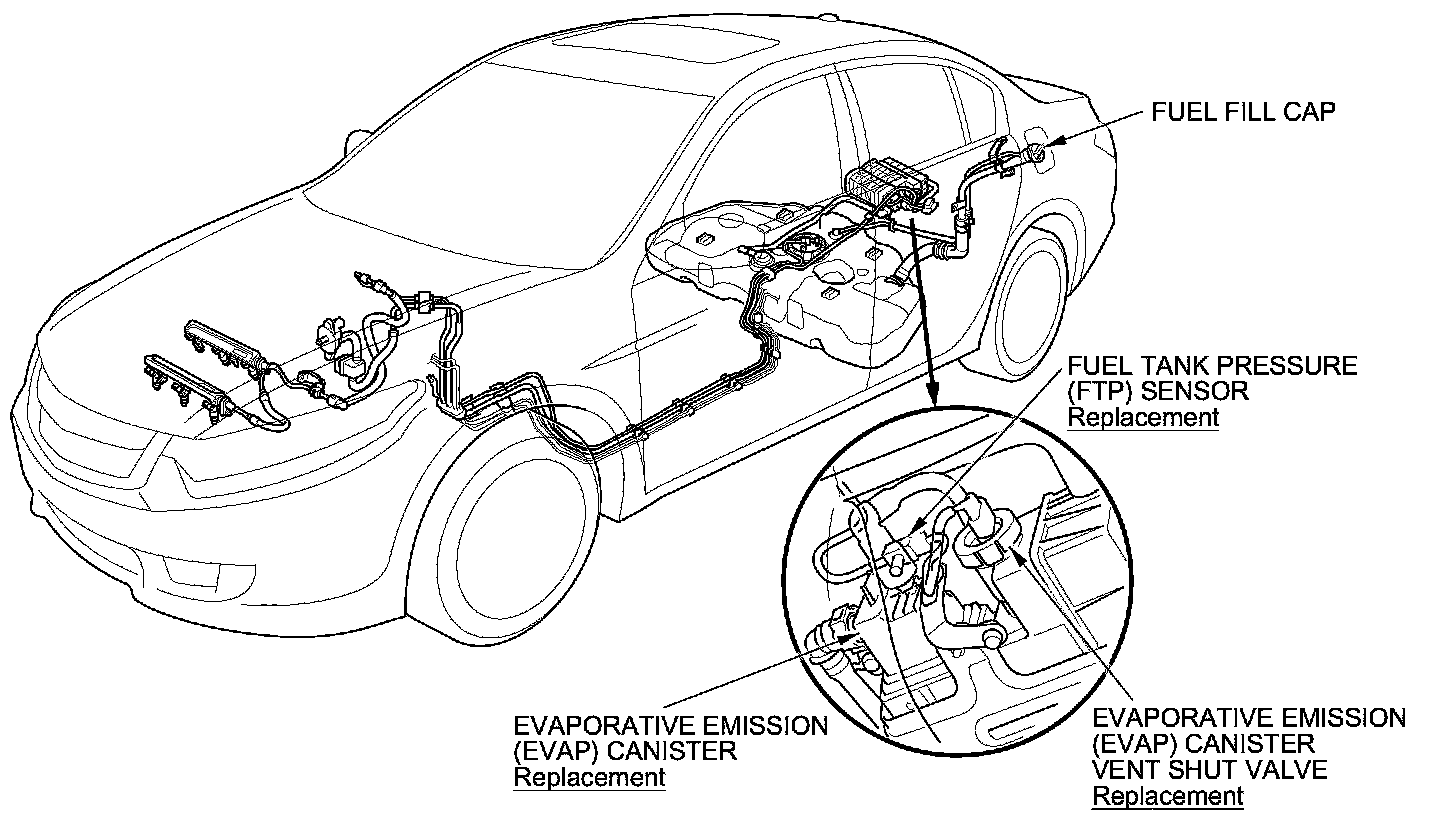 FUEL FILL CAP

FUEL TANK PRESSURE (FTP) SENSOR
Replacement

EVAPORATIVE EMISSION (EVAP) CANISTER
Replacement

EVAPORATIVE EMISSION (EVAP) CANISTER VENT SHUT VALVE
Replacement