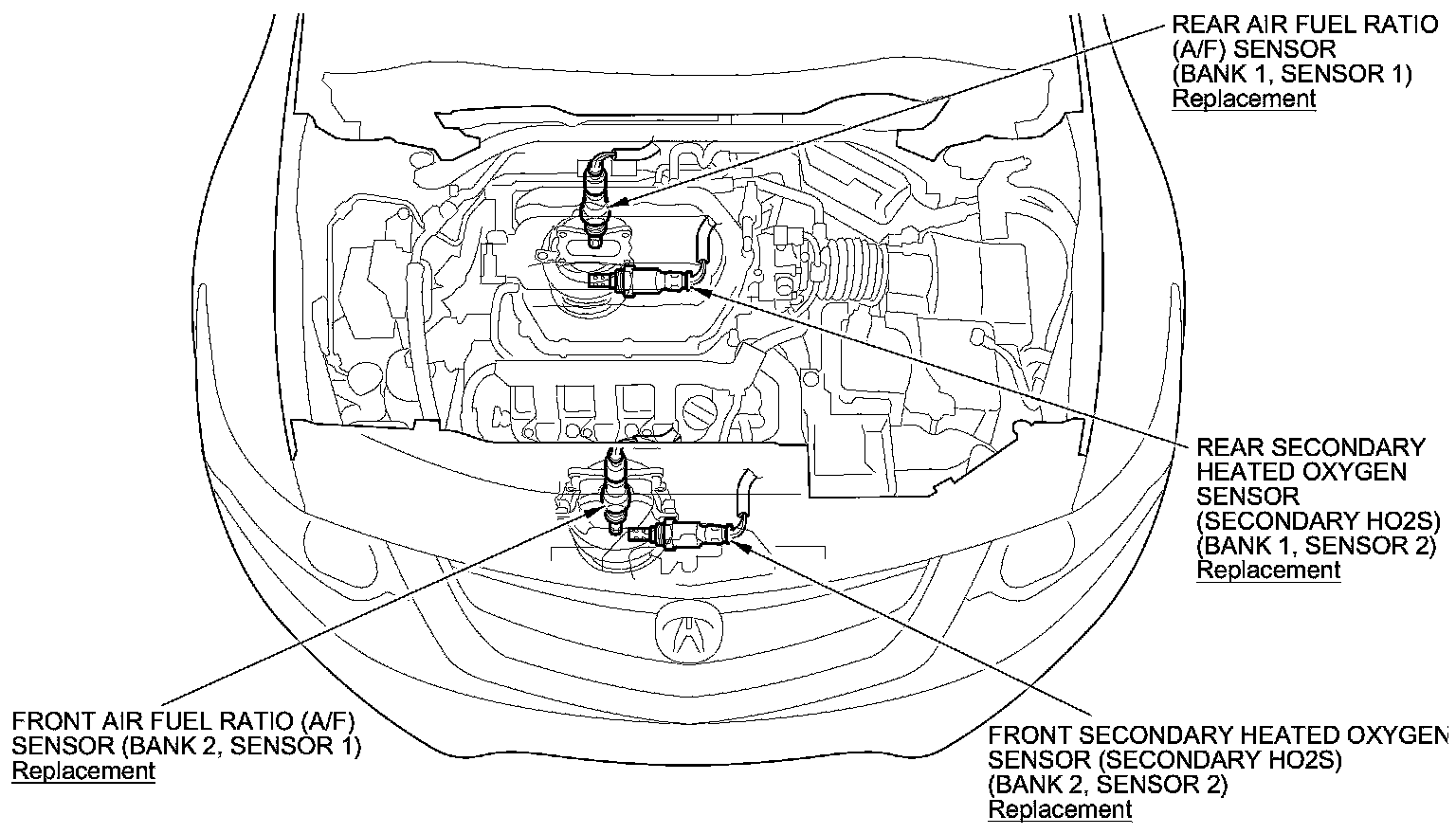 REAR AIR FUEL RATIO (A/F) SENSOR (BANK 1, SENSOR 1)
Replacement

REAR SECONDARY HEATED OXYGEN SENSOR (SECONDARY HO2S) (BANK 1, SENSOR 2)
Replacement

FRONT AIR FUEL RATIO (A/F) SENSOR (BANK 2, SENSOR 1)
Replacement

FRONT SECONDARY HEATED OXYGEN SENSOR (SECONDARY HO2S) (BANK 2, SENSOR 2)
Replacement