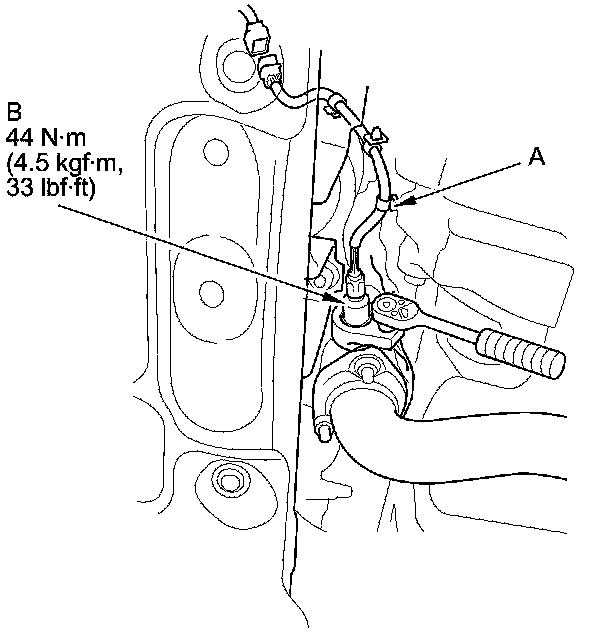 B
44 N·m
(4.5 kgf·m,
33 lbf·ft)

A